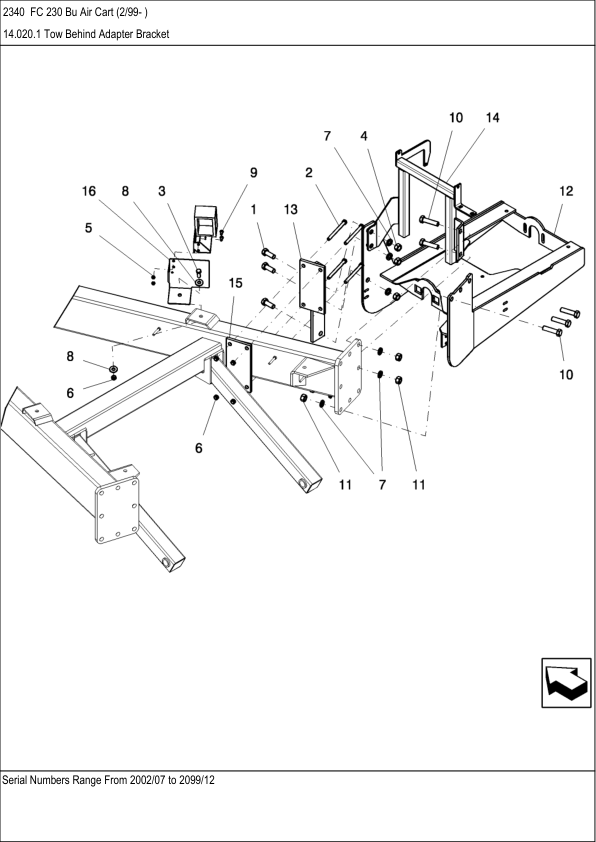 2340 FC 230 Bu Air Cart (2/99- )

14.020.1 Tow Behind Adapter Bracket

10 14
7 4
9 2
16 8 3
12
1 13
5
15
8
6
10
6
11 7 11

Serial Numbers Range From 2002/07 to 2099/12