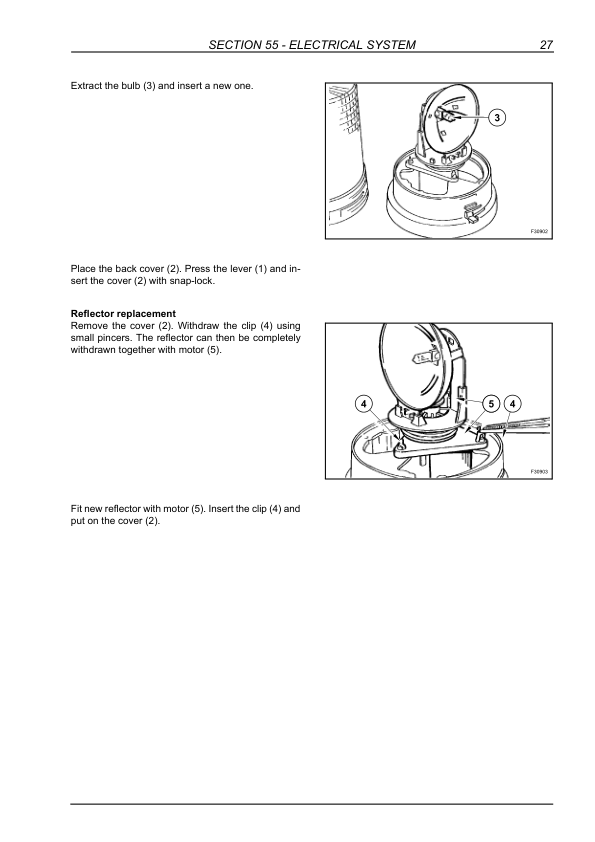 SECTION 55 - ELECTRICAL SYSTEM 27

Extract the bulb (3) and insert a new one.

3

F30902

Place the back cover (2). Press the lever (1) and insert the cover (2) with snap-lock.

**Reflector replacement**
Remove the cover (2). Withdraw the clip (4) using small pincers. The reflector can then be completely withdrawn together with motor (5).

4

5

4

F30903

Fit new reflector with motor (5). Insert the clip (4) and put on the cover (2).