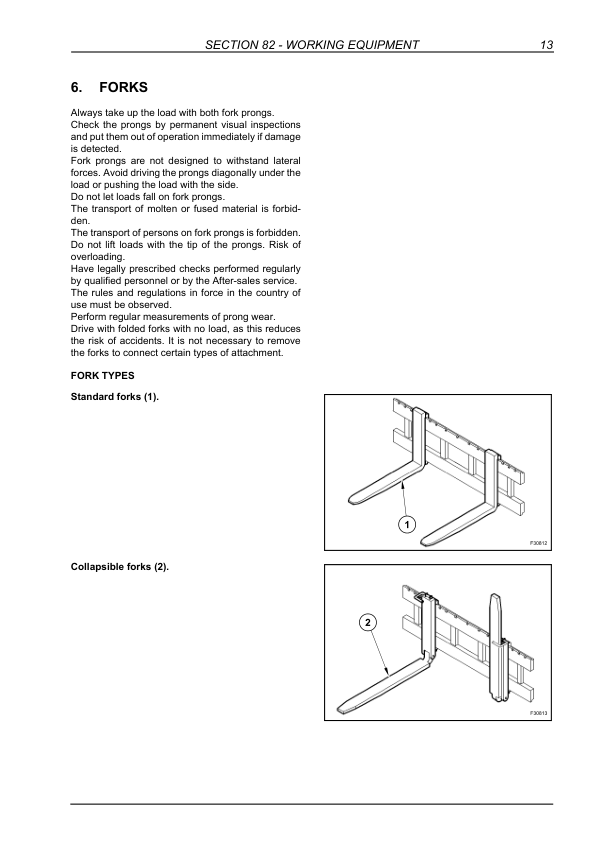 SECTION 82 - WORKING EQUIPMENT 13

6. FORKS

Always take up the load with both fork prongs.
Check the prongs by permanent visual inspections and put them out of operation immediately if damage is detected.
Fork prongs are not designed to withstand lateral forces. Avoid driving the prongs diagonally under the load or pushing the load with the side.
Do not let loads fall on fork prongs.
The transport of molten or fused material is forbidden.
The transport of persons on fork prongs is forbidden.
Do not lift loads with the tip of the prongs. Risk of overloading.
Have legally prescribed checks performed regularly by qualified personnel or by the After-sales service.
The rules and regulations in force in the country of use must be observed.
Perform regular measurements of prong wear.
Drive with folded forks with no load, as this reduces the risk of accidents. It is not necessary to remove the forks to connect certain types of attachment.

FORK TYPES

Standard forks (1).

1

F30812

Collapsible forks (2).

2

F30813