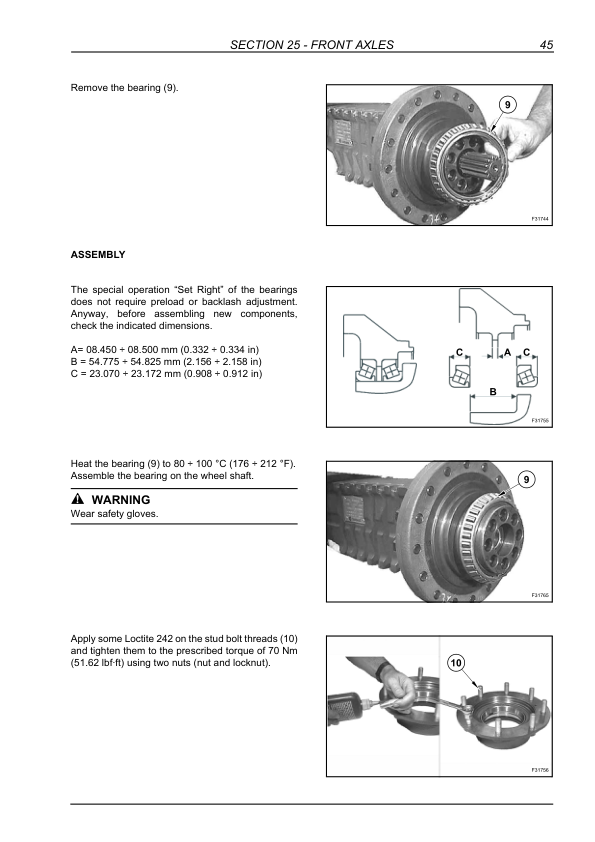 SECTION 25 - FRONT AXLES 45

Remove the bearing (9).

9

F31744

ASSEMBLY

The special operation “Set Right” of the bearings does not require preload or backlash adjustment. Anyway, before assembling new components, check the indicated dimensions.

A= 08.450 ÷ 08.500 mm (0.332 ÷ 0.334 in)
B = 54.775 ÷ 54.825 mm (2.156 ÷ 2.158 in)
C = 23.070 ÷ 23.172 mm (0.908 ÷ 0.912 in)

C A C

B

F31755

Heat the bearing (9) to 80 ÷ 100 °C (176 ÷ 212 °F). Assemble the bearing on the wheel shaft.

WARNING
Wear safety gloves.

9

F31765

Apply some Loctite 242 on the stud bolt threads (10) and tighten them to the prescribed torque of 70 Nm (51.62 lbf·ft) using two nuts (nut and locknut).

10

F31756