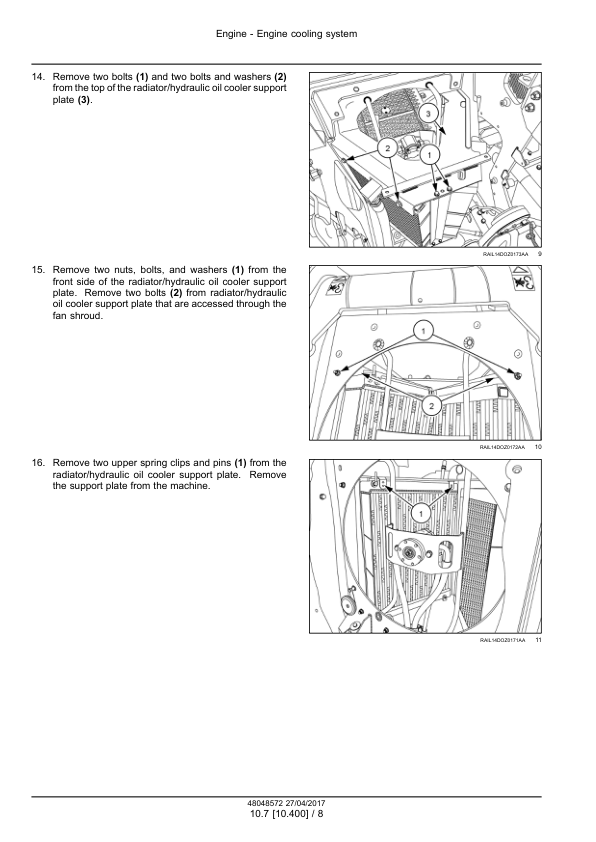 Engine - Engine cooling system

14. Remove two bolts **(1)** and two bolts and washers **(2)** from the top of the radiator/hydraulic oil cooler support plate **(3)**.

3
2
1

RAIL14DOZ0173AA 9

15. Remove two nuts, bolts, and washers **(1)** from the front side of the radiator/hydraulic oil cooler support plate. Remove two bolts **(2)** from radiator/hydraulic oil cooler support plate that are accessed through the fan shroud.

1
2

RAIL14DOZ0172AA 10

16. Remove two upper spring clips and pins **(1)** from the radiator/hydraulic oil cooler support plate. Remove the support plate from the machine.

1

RAIL14DOZ0171AA 11

48048572 27/04/2017
10.7 [10.400] / 8