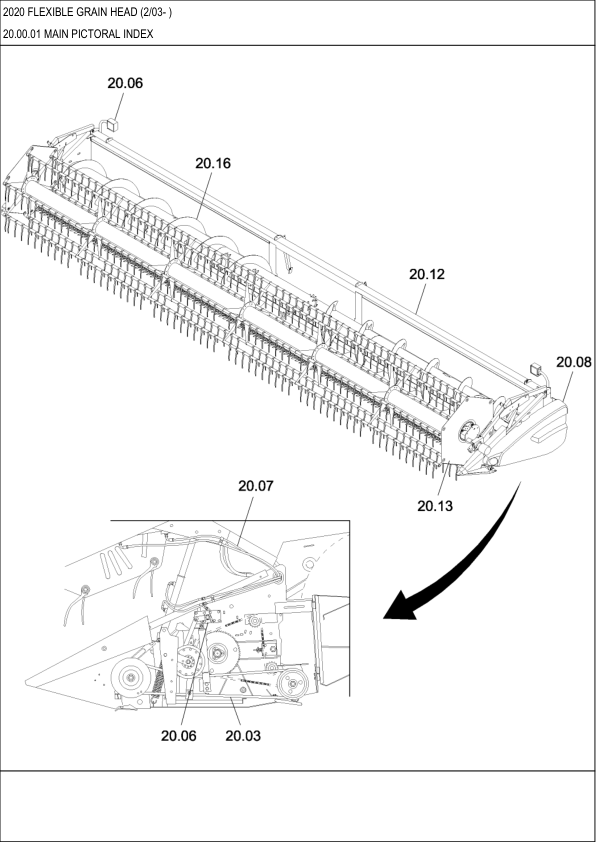 2020 FLEXIBLE GRAIN HEAD (2/03- )

20.00.01 MAIN PICTORAL INDEX

20.06

20.16

20.12

20.08

20.13

20.07

20.06

20.03