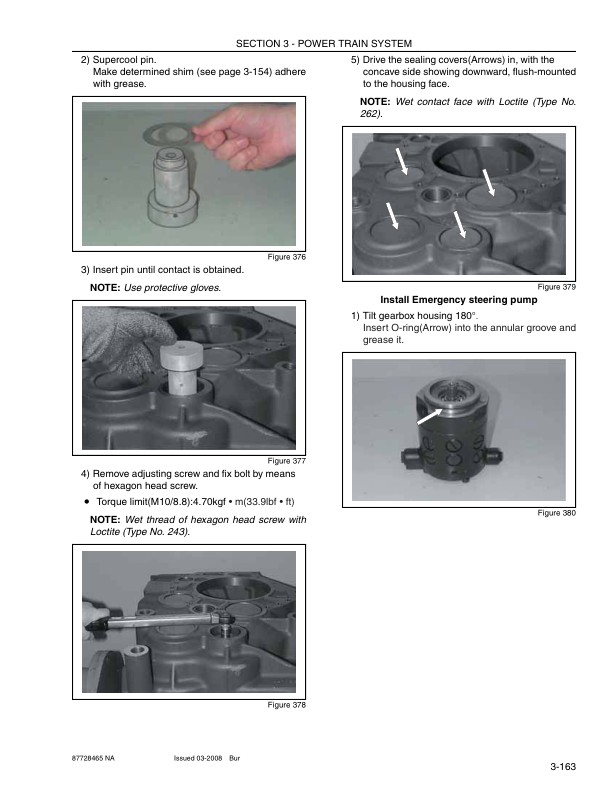 SECTION 3 - POWER TRAIN SYSTEM

2) Supercool pin.
Make determined shim (see page 3-154) adhere with grease.

Figure 376

3) Insert pin until contact is obtained.

NOTE: Use protective gloves.

Figure 377

4) Remove adjusting screw and fix bolt by means of hexagon head screw.

• Torque limit(M10/8.8):4.70kgf • m(33.9lbf • ft)

NOTE: Wet thread of hexagon head screw with Loctite (Type No. 243).

Figure 378

5) Drive the sealing covers(Arrows) in, with the concave side showing downward, flush-mounted to the housing face.

NOTE: Wet contact face with Loctite (Type No. 262).

Figure 379

Install Emergency steering pump

1) Tilt gearbox housing 180°.
Insert O-ring(Arrow) into the annular groove and grease it.

Figure 380

87728465 NA Issued 03-2008 Bur

3-163