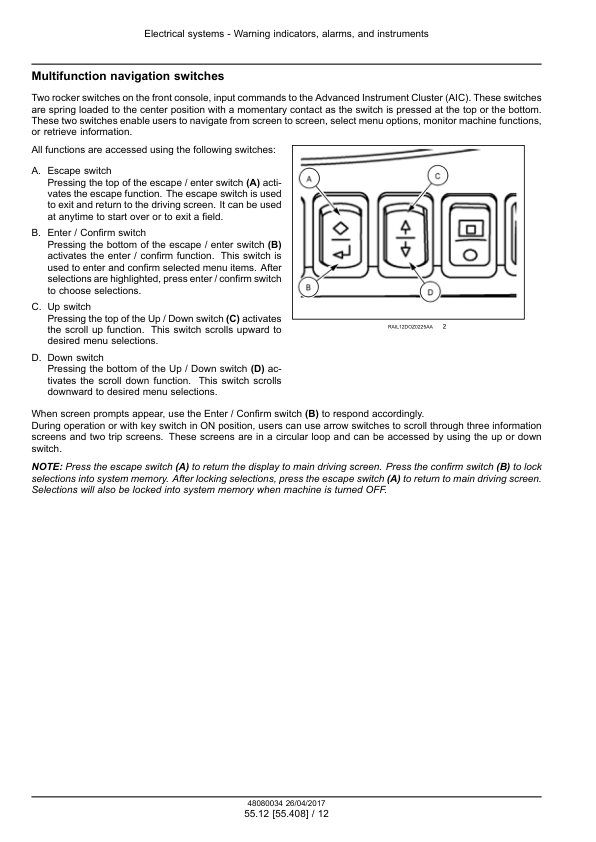 Electrical systems - Warning indicators, alarms, and instruments

Multifunction navigation switches

Two rocker switches on the front console, input commands to the Advanced Instrument Cluster (AIC). These switches are spring loaded to the center position with a momentary contact as the switch is pressed at the top or the bottom. These two switches enable users to navigate from screen to screen, select menu options, monitor machine functions, or retrieve information.

All functions are accessed using the following switches:

A. Escape switch
Pressing the top of the escape / enter switch (A) activates the escape function. The escape switch is used to exit and return to the driving screen. It can be used at anytime to start over or to exit a field.

B. Enter / Confirm switch
Pressing the bottom of the escape / enter switch (B) activates the enter / confirm function. This switch is used to enter and confirm selected menu items. After selections are highlighted, press enter / confirm switch to choose selections.

C. Up switch
Pressing the top of the Up / Down switch (C) activates the scroll up function. This switch scrolls upward to desired menu selections.

D. Down switch
Pressing the bottom of the Up / Down switch (D) activates the scroll down function. This switch scrolls downward to desired menu selections.

A
C
B
D
RAIL12DOZ0225AA 2

When screen prompts appear, use the Enter / Confirm switch (B) to respond accordingly.
During operation or with key switch in ON position, users can use arrow switches to scroll through three information screens and two trip screens. These screens are in a circular loop and can be accessed by using the up or down switch.

NOTE: Press the escape switch (A) to return the display to main driving screen. Press the confirm switch (B) to lock selections into system memory. After locking selections, press the escape switch (A) to return to main driving screen. Selections will also be locked into system memory when machine is turned OFF.

48080034 26/04/2017
55.12 [55.408] / 12