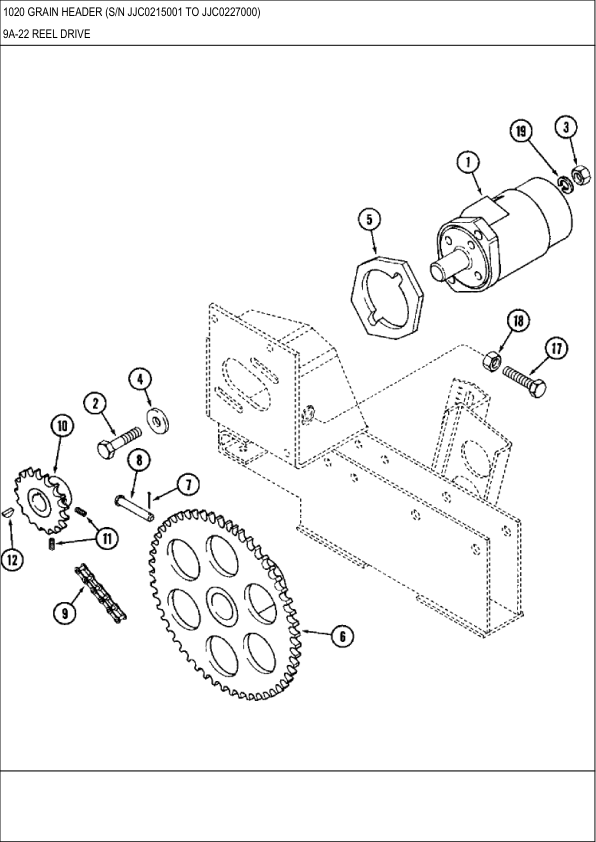 1020 GRAIN HEADER (S/N JJC0215001 TO JJC0227000)

9A-22 REEL DRIVE

19
3
1
5
18
17
4
2
10
8
7
11
12
9
6