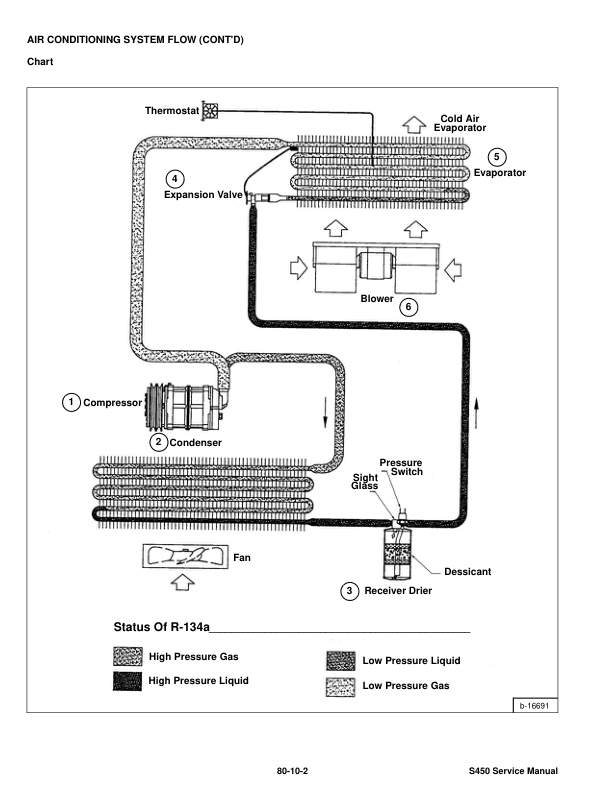 AIR CONDITIONING SYSTEM FLOW (CONT'D)

Chart

Thermostat

Cold Air
Evaporator

5
Evaporator

4
Expansion Valve

Blower
6

1 Compressor

2 Condenser

Pressure
Switch

Sight
Glass

Fan

Dessicant

3 Receiver Drier

Status Of R-134a

High Pressure Gas

High Pressure Liquid

Low Pressure Liquid

Low Pressure Gas

b-16691

80-10-2

S450 Service Manual