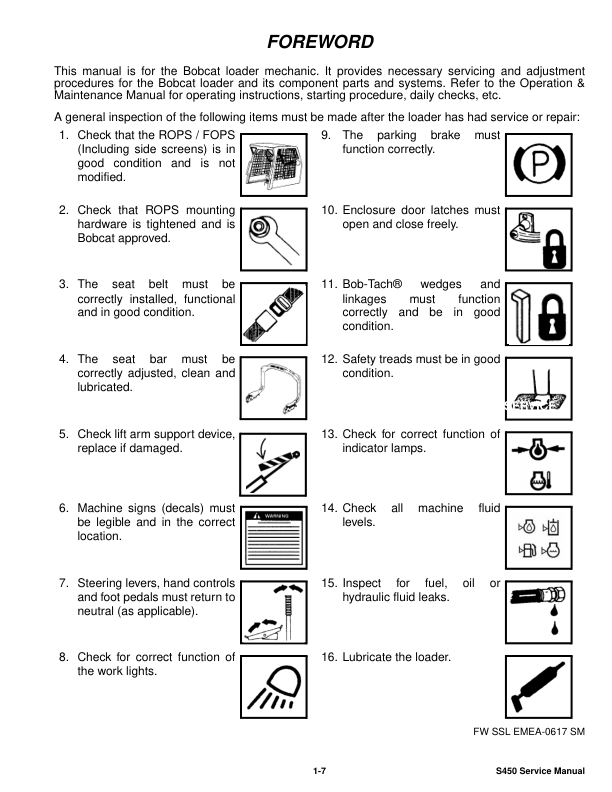 FOREWORD

This manual is for the Bobcat loader mechanic. It provides necessary servicing and adjustment procedures for the Bobcat loader and its component parts and systems. Refer to the Operation & Maintenance Manual for operating instructions, starting procedure, daily checks, etc.

A general inspection of the following items must be made after the loader has had service or repair:

1. Check that the ROPS / FOPS (Including side screens) is in good condition and is not modified.

2. Check that ROPS mounting hardware is tightened and is Bobcat approved.

3. The seat belt must be correctly installed, functional and in good condition.

4. The seat bar must be correctly adjusted, clean and lubricated.

5. Check lift arm support device, replace if damaged.

6. Machine signs (decals) must be legible and in the correct location.

WARNING

7. Steering levers, hand controls and foot pedals must return to neutral (as applicable).

8. Check for correct function of the work lights.

9. The parking brake must function correctly.

P

10. Enclosure door latches must open and close freely.

11. Bob-Tach® wedges and linkages must function correctly and be in good condition.

12. Safety treads must be in good condition.

13. Check for correct function of indicator lamps.

14. Check all machine fluid levels.

15. Inspect for fuel, oil or hydraulic fluid leaks.

16. Lubricate the loader.

FW SSL EMEA-0617 SM

1-7

S450 Service Manual