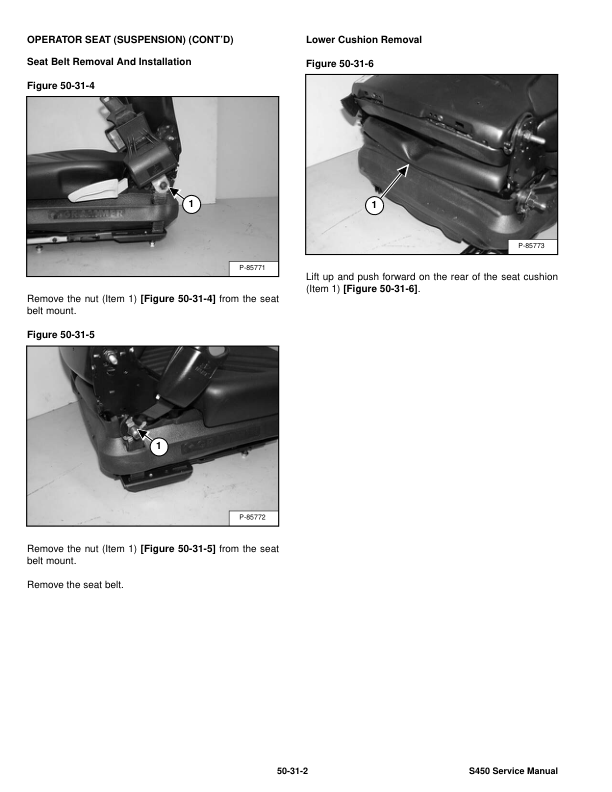 OPERATOR SEAT (SUSPENSION) (CONT'D)

Seat Belt Removal And Installation

Figure 50-31-4

1

P-85771

Remove the nut (Item 1) [Figure 50-31-4] from the seat belt mount.

Figure 50-31-5

1

P-85772

Remove the nut (Item 1) [Figure 50-31-5] from the seat belt mount.

Remove the seat belt.

Lower Cushion Removal

Figure 50-31-6

1

P-85773

Lift up and push forward on the rear of the seat cushion (Item 1) [Figure 50-31-6].

50-31-2

S450 Service Manual