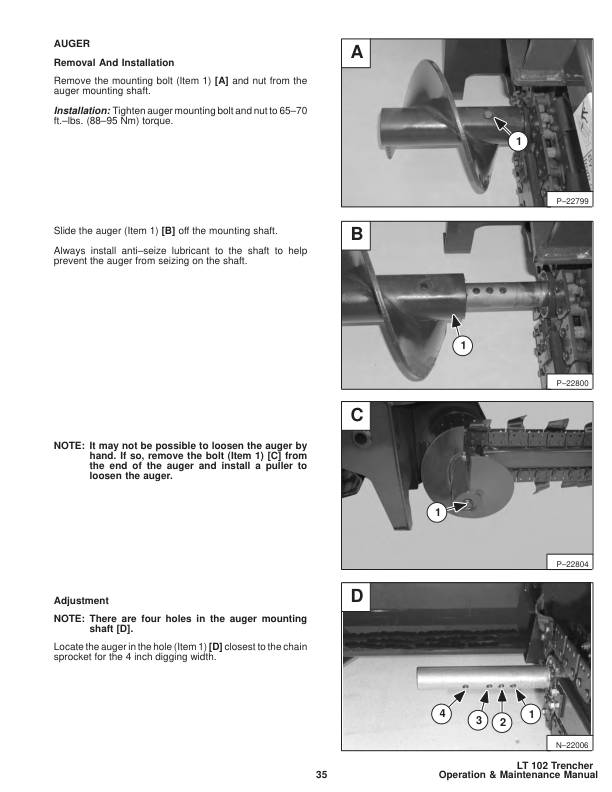 AUGER

Removal And Installation

Remove the mounting bolt (Item 1) [A] and nut from the auger mounting shaft.

Installation: Tighten auger mounting bolt and nut to 65–70 ft.–lbs. (88–95 Nm) torque.

A

1

P–22799

Slide the auger (Item 1) [B] off the mounting shaft.

Always install anti–seize lubricant to the shaft to help prevent the auger from seizing on the shaft.

B

1

P–22800

NOTE: It may not be possible to loosen the auger by hand. If so, remove the bolt (Item 1) [C] from the end of the auger and install a puller to loosen the auger.

C

1

P–22804

Adjustment

NOTE: There are four holes in the auger mounting shaft [D].

Locate the auger in the hole (Item 1) [D] closest to the chain sprocket for the 4 inch digging width.

D

4

3

2

1

N–22006

35

LT 102 Trencher
Operation & Maintenance Manual