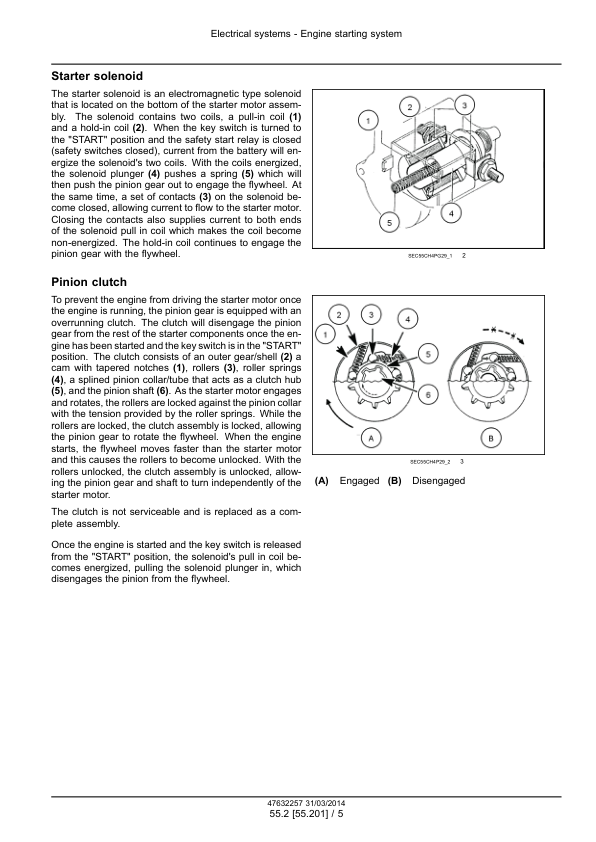 Electrical systems - Engine starting system

Starter solenoid

The starter solenoid is an electromagnetic type solenoid that is located on the bottom of the starter motor assembly. The solenoid contains two coils, a pull-in coil (1) and a hold-in coil (2). When the key switch is turned to the "START" position and the safety start relay is closed (safety switches closed), current from the battery will energize the solenoid's two coils. With the coils energized, the solenoid plunger (4) pushes a spring (5) which will then push the pinion gear out to engage the flywheel. At the same time, a set of contacts (3) on the solenoid become closed, allowing current to flow to the starter motor. Closing the contacts also supplies current to both ends of the solenoid pull in coil which makes the coil become non-energized. The hold-in coil continues to engage the pinion gear with the flywheel.

1
2
3
4
5

SEC55CH4PG29_1 2

Pinion clutch

To prevent the engine from driving the starter motor once the engine is running, the pinion gear is equipped with an overrunning clutch. The clutch will disengage the pinion gear from the rest of the starter components once the engine has been started and the key switch is in the "START" position. The clutch consists of an outer gear/shell (2) a cam with tapered notches (1), rollers (3), roller springs (4), a splined pinion collar/tube that acts as a clutch hub (5), and the pinion shaft (6). As the starter motor engages and rotates, the rollers are locked against the pinion collar with the tension provided by the roller springs. While the rollers are locked, the clutch assembly is locked, allowing the pinion gear to rotate the flywheel. When the engine starts, the flywheel moves faster than the starter motor and this causes the rollers to become unlocked. With the rollers unlocked, the clutch assembly is unlocked, allowing the pinion gear and shaft to turn independently of the starter motor.

The clutch is not serviceable and is replaced as a complete assembly.

Once the engine is started and the key switch is released from the "START" position, the solenoid's pull in coil becomes energized, pulling the solenoid plunger in, which disengages the pinion from the flywheel.

1
2
3
4
5
6
A
B

SEC55CH4P29_2 3

(A) Engaged (B) Disengaged

47632257 31/03/2014
55.2 [55.201] / 5