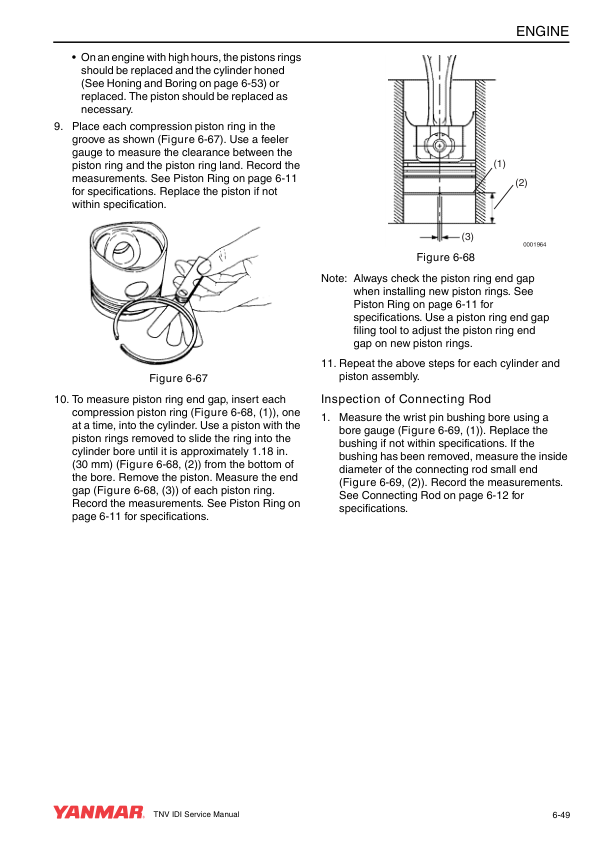 ENGINE

• On an engine with high hours, the pistons rings should be replaced and the cylinder honed (See Honing and Boring on page 6-53) or replaced. The piston should be replaced as necessary.

9. Place each compression piston ring in the groove as shown (Figure 6-67). Use a feeler gauge to measure the clearance between the piston ring and the piston ring land. Record the measurements. See Piston Ring on page 6-11 for specifications. Replace the piston if not within specification.

Figure 6-67

10. To measure piston ring end gap, insert each compression piston ring (Figure 6-68, (1)), one at a time, into the cylinder. Use a piston with the piston rings removed to slide the ring into the cylinder bore until it is approximately 1.18 in. (30 mm) (Figure 6-68, (2)) from the bottom of the bore. Remove the piston. Measure the end gap (Figure 6-68, (3)) of each piston ring. Record the measurements. See Piston Ring on page 6-11 for specifications.

(1)
(2)
(3)
0001964

Figure 6-68

Note: Always check the piston ring end gap when installing new piston rings. See Piston Ring on page 6-11 for specifications. Use a piston ring end gap filing tool to adjust the piston ring end gap on new piston rings.

11. Repeat the above steps for each cylinder and piston assembly.

Inspection of Connecting Rod

1. Measure the wrist pin bushing bore using a bore gauge (Figure 6-69, (1)). Replace the bushing if not within specifications. If the bushing has been removed, measure the inside diameter of the connecting rod small end (Figure 6-69, (2)). Record the measurements. See Connecting Rod on page 6-12 for specifications.

YANMAR TNV IDI Service Manual 6-49