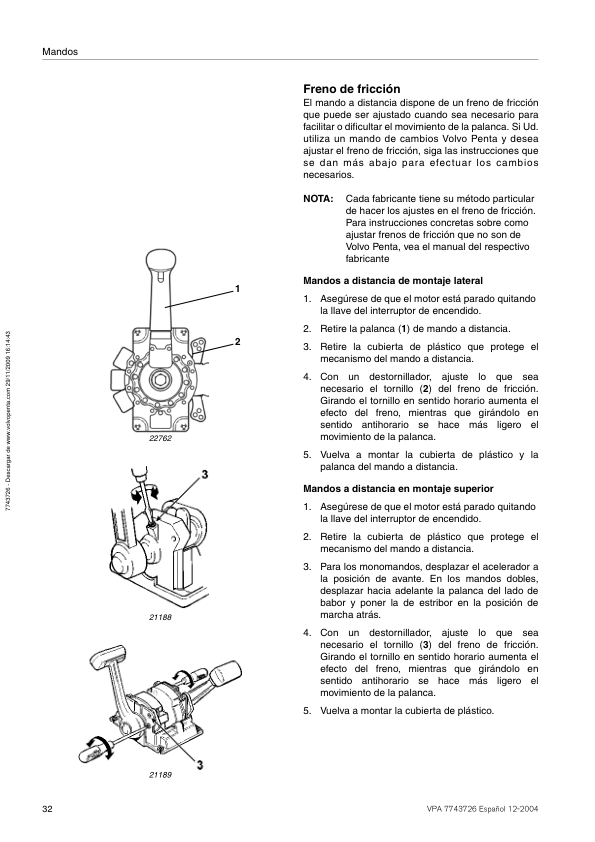 Mandos

7743726 - Descargar de www.volvopenta.com 29/11/2009 16:14:43

1

2

22762

3

21188

3

21189

Freno de fricción

El mando a distancia dispone de un freno de fricción que puede ser ajustado cuando sea necesario para facilitar o dificultar el movimiento de la palanca. Si Ud. utiliza un mando de cambios Volvo Penta y desea ajustar el freno de fricción, siga las instrucciones que se dan más abajo para efectuar los cambios necesarios.

NOTA: Cada fabricante tiene su método particular de hacer los ajustes en el freno de fricción. Para instrucciones concretas sobre como ajustar frenos de fricción que no son de Volvo Penta, vea el manual del respectivo fabricante

Mandos a distancia de montaje lateral

1. Asegúrese de que el motor está parado quitando la llave del interruptor de encendido.

2. Retire la palanca (1) de mando a distancia.

3. Retire la cubierta de plástico que protege el mecanismo del mando a distancia.

4. Con un destornillador, ajuste lo que sea necesario el tornillo (2) del freno de fricción. Girando el tornillo en sentido horario aumenta el efecto del freno, mientras que girándolo en sentido antihorario se hace más ligero el movimiento de la palanca.

5. Vuelva a montar la cubierta de plástico y la palanca del mando a distancia.

Mandos a distancia en montaje superior

1. Asegúrese de que el motor está parado quitando la llave del interruptor de encendido.

2. Retire la cubierta de plástico que protege el mecanismo del mando a distancia.

3. Para los monomandos, desplazar el acelerador a la posición de avante. En los mandos dobles, desplazar hacia adelante la palanca del lado de babor y poner la de estribor en la posición de marcha atrás.

4. Con un destornillador, ajuste lo que sea necesario el tornillo (3) del freno de fricción. Girando el tornillo en sentido horario aumenta el efecto del freno, mientras que girándolo en sentido antihorario se hace más ligero el movimiento de la palanca.

5. Vuelva a montar la cubierta de plástico.

32

VPA 7743726 Español 12-2004