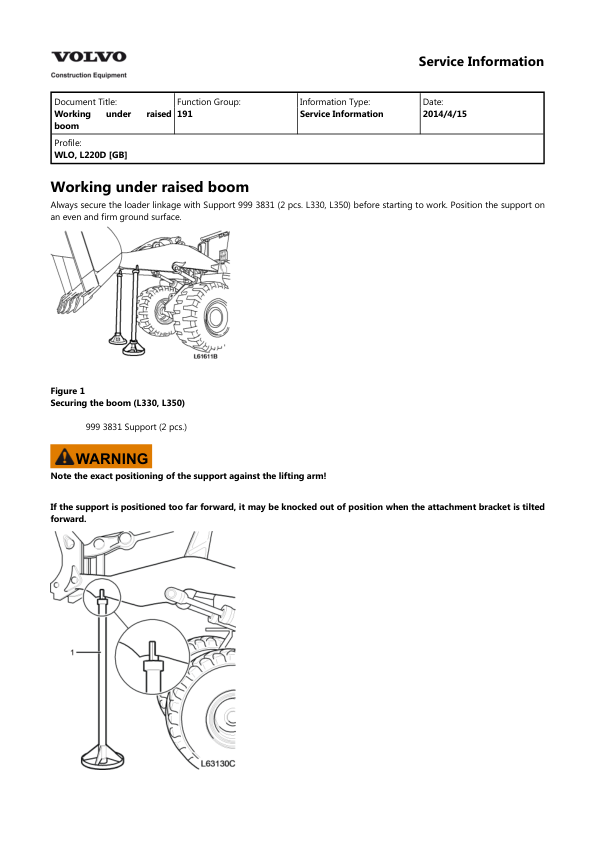 VOLVO
Construction Equipment

Service Information

| Document Title: Working under raised boom | Function Group: 191 | Information Type: Service Information | Date: 2014/4/15 |
|---|---|---|---|
| Profile: WLO, L220D [GB] | | | |

Working under raised boom

Always secure the loader linkage with Support 999 3831 (2 pcs. L330, L350) before starting to work. Position the support on an even and firm ground surface.

L61611B

Figure 1
Securing the boom (L330, L350)

999 3831 Support (2 pcs.)

WARNING
Note the exact positioning of the support against the lifting arm!

If the support is positioned too far forward, it may be knocked out of position when the attachment bracket is tilted forward.

1

L63130C