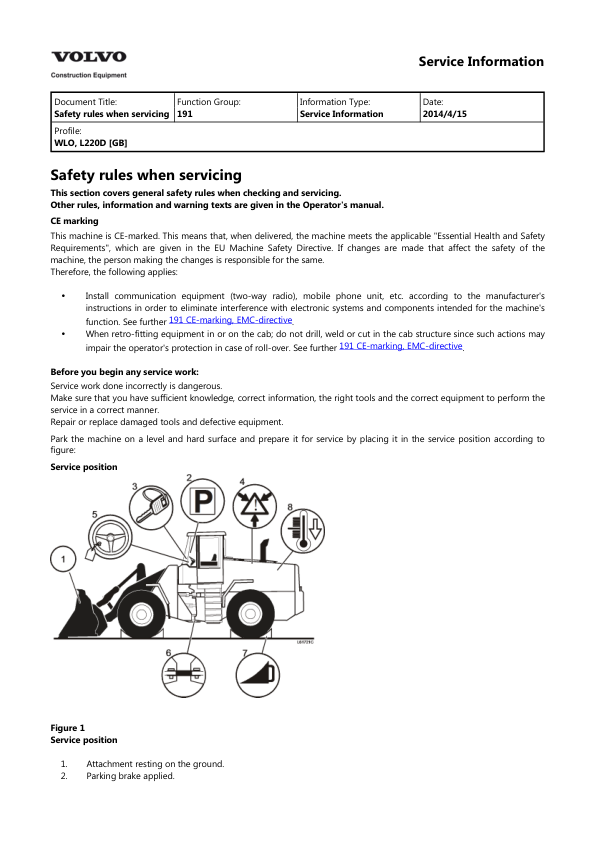 VOLVO
Construction Equipment

Service Information

| Document Title: Safety rules when servicing | Function Group: 191 | Information Type: Service Information | Date: 2014/4/15 |
|---|---|---|---|
| Profile: WLO, L220D [GB] | | | |

Safety rules when servicing

This section covers general safety rules when checking and servicing.
Other rules, information and warning texts are given in the Operator's manual.

CE marking

This machine is CE-marked. This means that, when delivered, the machine meets the applicable "Essential Health and Safety Requirements", which are given in the EU Machine Safety Directive. If changes are made that affect the safety of the machine, the person making the changes is responsible for the same.
Therefore, the following applies:

• Install communication equipment (two-way radio), mobile phone unit, etc. according to the manufacturer's instructions in order to eliminate interference with electronic systems and components intended for the machine's function. See further 191 CE-marking, EMC-directive
• When retro-fitting equipment in or on the cab; do not drill, weld or cut in the cab structure since such actions may impair the operator's protection in case of roll-over. See further 191 CE-marking, EMC-directive

Before you begin any service work:

Service work done incorrectly is dangerous.
Make sure that you have sufficient knowledge, correct information, the right tools and the correct equipment to perform the service in a correct manner.
Repair or replace damaged tools and defective equipment.

Park the machine on a level and hard surface and prepare it for service by placing it in the service position according to figure:

Service position

1 2 3 4 5 6 7 8
P

Figure 1
Service position

1. Attachment resting on the ground.
2. Parking brake applied.