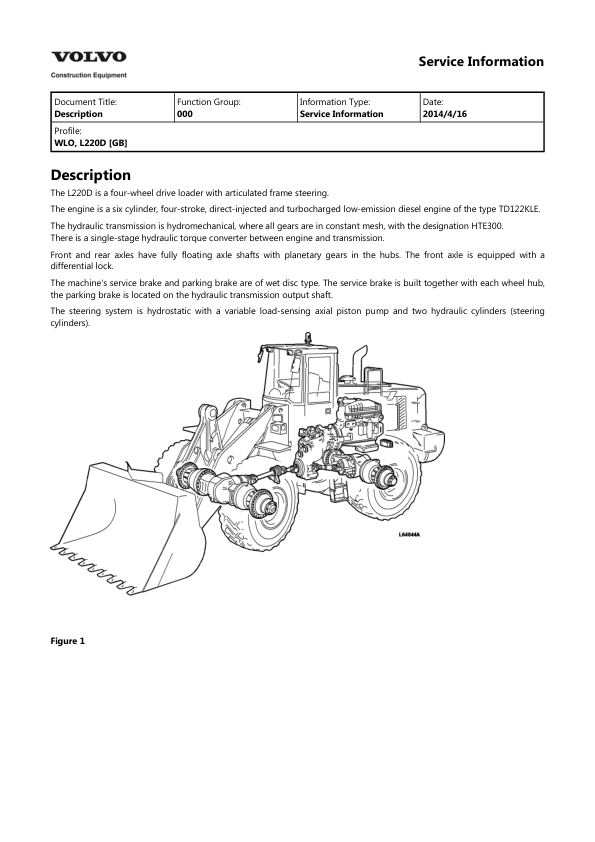 VOLVO
Construction Equipment

Service Information

| Document Title: Description | Function Group: 000 | Information Type: Service Information | Date: 2014/4/16 |
|---|---|---|---|
| Profile: WLO, L220D [GB] | | | |

Description

The L220D is a four-wheel drive loader with articulated frame steering.

The engine is a six cylinder, four-stroke, direct-injected and turbocharged low-emission diesel engine of the type TD122KLE.

The hydraulic transmission is hydromechanical, where all gears are in constant mesh, with the designation HTE300.
There is a single-stage hydraulic torque converter between engine and transmission.

Front and rear axles have fully floating axle shafts with planetary gears in the hubs. The front axle is equipped with a differential lock.

The machine's service brake and parking brake are of wet disc type. The service brake is built together with each wheel hub, the parking brake is located on the hydraulic transmission output shaft.

The steering system is hydrostatic with a variable load-sensing axial piston pump and two hydraulic cylinders (steering cylinders).

L64844A

Figure 1