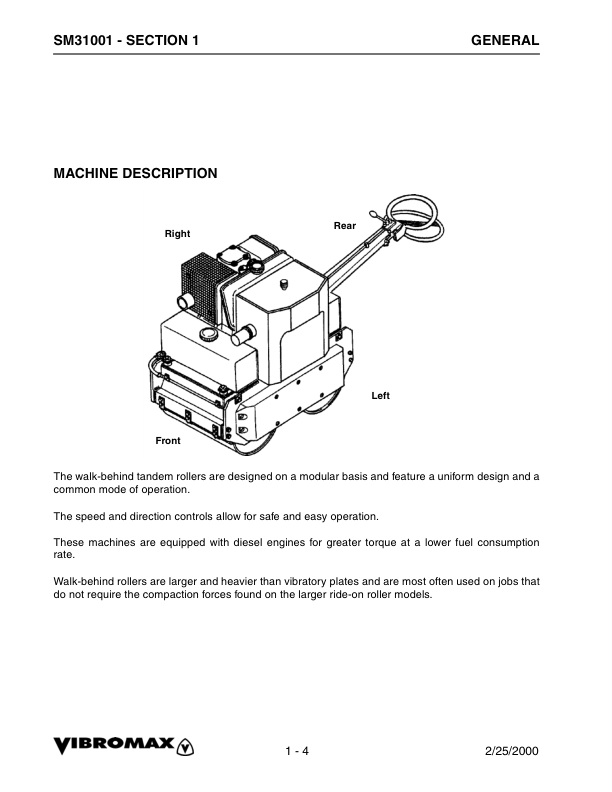 SM31001 - SECTION 1

GENERAL

MACHINE DESCRIPTION

Right

Rear

Left

Front

The walk-behind tandem rollers are designed on a modular basis and feature a uniform design and a common mode of operation.

The speed and direction controls allow for safe and easy operation.

These machines are equipped with diesel engines for greater torque at a lower fuel consumption rate.

Walk-behind rollers are larger and heavier than vibratory plates and are most often used on jobs that do not require the compaction forces found on the larger ride-on roller models.

VIBROMAX

1 - 4

2/25/2000