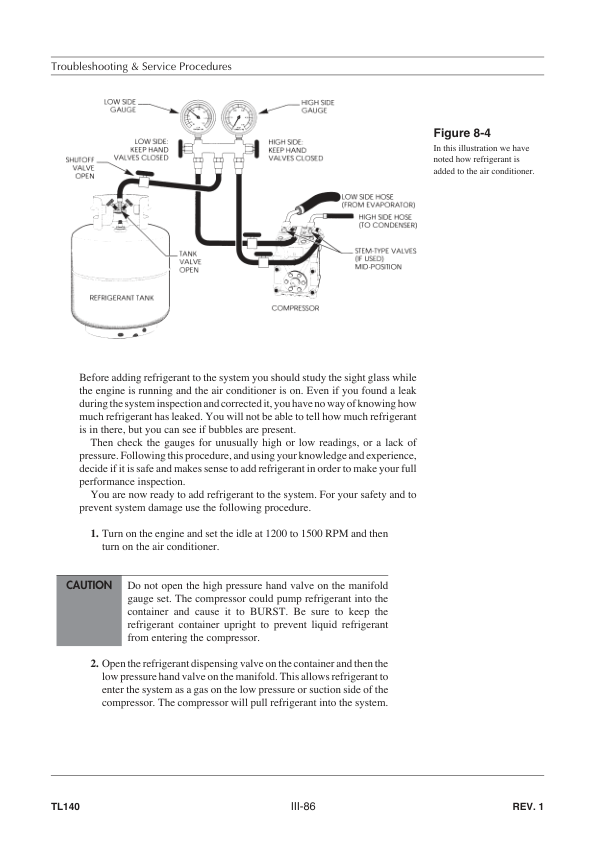 Troubleshooting & Service Procedures

LOW SIDE GAUGE

HIGH SIDE GAUGE

LOW SIDE: KEEP HAND VALVES CLOSED

HIGH SIDE: KEEP HAND VALVES CLOSED

SHUTOFF VALVE OPEN

LOW SIDE HOSE (FROM EVAPORATOR)

HIGH SIDE HOSE (TO CONDENSER)

TANK VALVE OPEN

STEM-TYPE VALVES (IF USED) MID-POSITION

REFRIGERANT TANK

COMPRESSOR

Figure 8-4

In this illustration we have noted how refrigerant is added to the air conditioner.

Before adding refrigerant to the system you should study the sight glass while the engine is running and the air conditioner is on. Even if you found a leak during the system inspection and corrected it, you have no way of knowing how much refrigerant has leaked. You will not be able to tell how much refrigerant is in there, but you can see if bubbles are present.

Then check the gauges for unusually high or low readings, or a lack of pressure. Following this procedure, and using your knowledge and experience, decide if it is safe and makes sense to add refrigerant in order to make your full performance inspection.

You are now ready to add refrigerant to the system. For your safety and to prevent system damage use the following procedure.

1. Turn on the engine and set the idle at 1200 to 1500 RPM and then turn on the air conditioner.

CAUTION

Do not open the high pressure hand valve on the manifold gauge set. The compressor could pump refrigerant into the container and cause it to BURST. Be sure to keep the refrigerant container upright to prevent liquid refrigerant from entering the compressor.

2. Open the refrigerant dispensing valve on the container and then the low pressure hand valve on the manifold. This allows refrigerant to enter the system as a gas on the low pressure or suction side of the compressor. The compressor will pull refrigerant into the system.

TL140

III-86

REV. 1