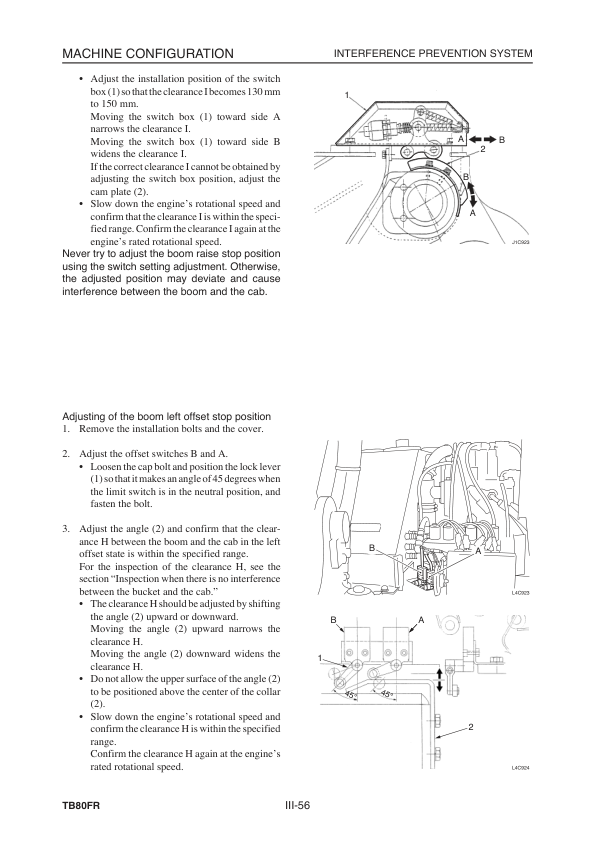 MACHINE CONFIGURATION

INTERFERENCE PREVENTION SYSTEM

• Adjust the installation position of the switch box (1) so that the clearance I becomes 130 mm to 150 mm.
Moving the switch box (1) toward side A narrows the clearance I.
Moving the switch box (1) toward side B widens the clearance I.
If the correct clearance I cannot be obtained by adjusting the switch box position, adjust the cam plate (2).
• Slow down the engine's rotational speed and confirm that the clearance I is within the specified range. Confirm the clearance I again at the engine's rated rotational speed.

Never try to adjust the boom raise stop position using the switch setting adjustment. Otherwise, the adjusted position may deviate and cause interference between the boom and the cab.

1
A
B
2
B
A
J1C923

Adjusting of the boom left offset stop position
1. Remove the installation bolts and the cover.

2. Adjust the offset switches B and A.
• Loosen the cap bolt and position the lock lever (1) so that it makes an angle of 45 degrees when the limit switch is in the neutral position, and fasten the bolt.

3. Adjust the angle (2) and confirm that the clearance H between the boom and the cab in the left offset state is within the specified range.
For the inspection of the clearance H, see the section "Inspection when there is no interference between the bucket and the cab."
• The clearance H should be adjusted by shifting the angle (2) upward or downward.
Moving the angle (2) upward narrows the clearance H.
Moving the angle (2) downward widens the clearance H.
• Do not allow the upper surface of the angle (2) to be positioned above the center of the collar (2).
• Slow down the engine's rotational speed and confirm the clearance H is within the specified range.
Confirm the clearance H again at the engine's rated rotational speed.

B
A
L4C923

B
A
1
45°
45°
2
L4C924

TB80FR

III-56