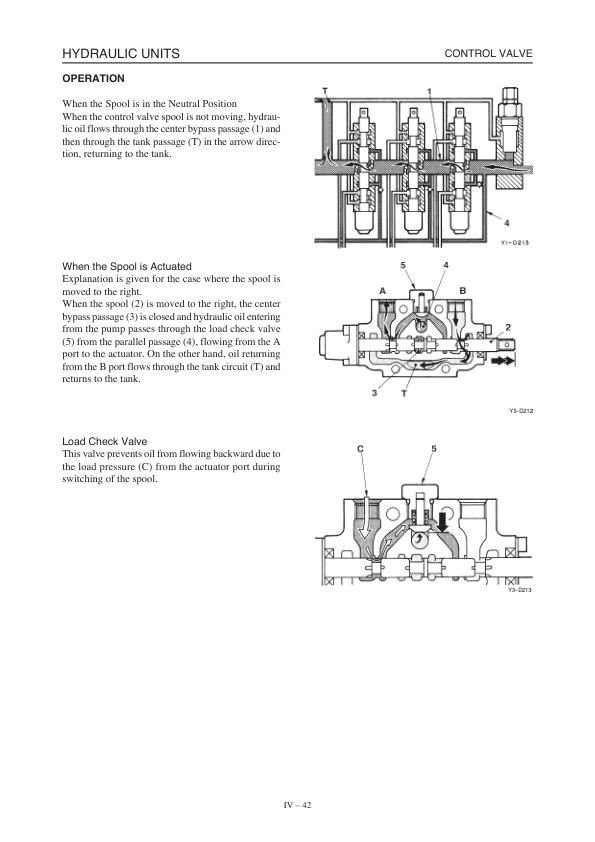 HYDRAULIC UNITS

CONTROL VALVE

OPERATION

When the Spool is in the Neutral Position
When the control valve spool is not moving, hydraulic oil flows through the center bypass passage (1) and then through the tank passage (T) in the arrow direction, returning to the tank.

T
1
4
YI-D213

When the Spool is Actuated
Explanation is given for the case where the spool is moved to the right.
When the spool (2) is moved to the right, the center bypass passage (3) is closed and hydraulic oil entering from the pump passes through the load check valve (5) from the parallel passage (4), flowing from the A port to the actuator. On the other hand, oil returning from the B port flows through the tank circuit (T) and returns to the tank.

5
4
A
B
2
3
T
Y3-D212

Load Check Valve
This valve prevents oil from flowing backward due to the load pressure (C) from the actuator port during switching of the spool.

C
5
Y3-D213

IV – 42