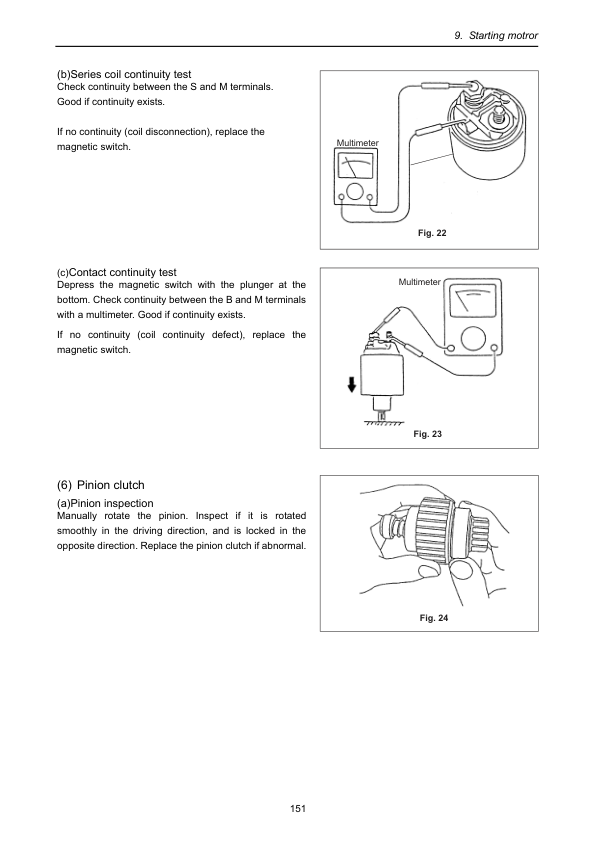 9. Starting motror

(b)Series coil continuity test
Check continuity between the S and M terminals. Good if continuity exists.

If no continuity (coil disconnection), replace the magnetic switch.

Multimeter

Fig. 22

(c)Contact continuity test
Depress the magnetic switch with the plunger at the bottom. Check continuity between the B and M terminals with a multimeter. Good if continuity exists.

If no continuity (coil continuity defect), replace the magnetic switch.

Multimeter

Fig. 23

(6) Pinion clutch
(a)Pinion inspection
Manually rotate the pinion. Inspect if it is rotated smoothly in the driving direction, and is locked in the opposite direction. Replace the pinion clutch if abnormal.

Fig. 24

151