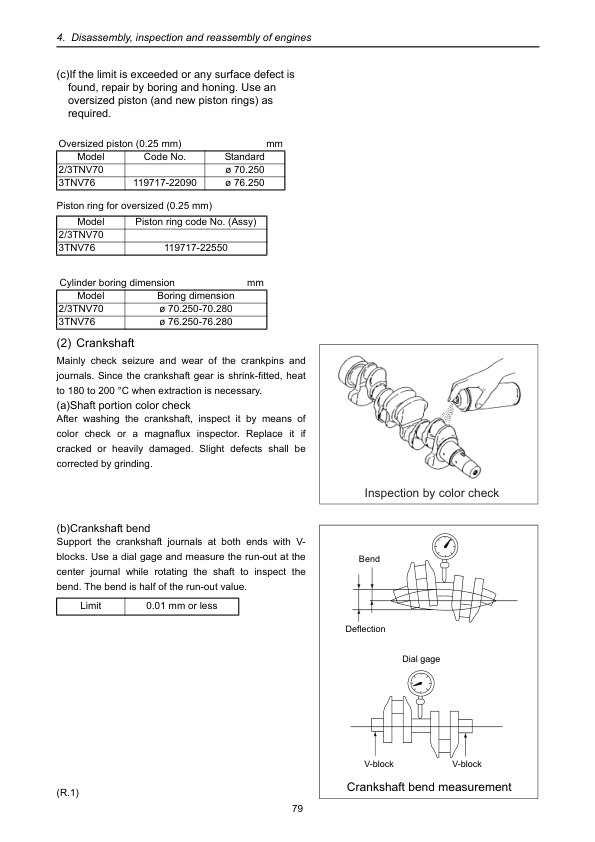 4. Disassembly, inspection and reassembly of engines

(c)If the limit is exceeded or any surface defect is found, repair by boring and honing. Use an oversized piston (and new piston rings) as required.

Oversized piston (0.25 mm) mm

| Model | Code No. | Standard |
|---|---|---|
| 2/3TNV70 | | ø 70.250 |
| 3TNV76 | 119717-22090 | ø 76.250 |

Piston ring for oversized (0.25 mm)

| Model | Piston ring code No. (Assy) |
|---|---|
| 2/3TNV70 | |
| 3TNV76 | 119717-22550 |

Cylinder boring dimension mm

| Model | Boring dimension |
|---|---|
| 2/3TNV70 | ø 70.250-70.280 |
| 3TNV76 | ø 76.250-76.280 |

(2) Crankshaft

Mainly check seizure and wear of the crankpins and journals. Since the crankshaft gear is shrink-fitted, heat to 180 to 200 °C when extraction is necessary.

(a)Shaft portion color check

After washing the crankshaft, inspect it by means of color check or a magnaflux inspector. Replace it if cracked or heavily damaged. Slight defects shall be corrected by grinding.

Inspection by color check

(b)Crankshaft bend

Support the crankshaft journals at both ends with V-blocks. Use a dial gage and measure the run-out at the center journal while rotating the shaft to inspect the bend. The bend is half of the run-out value.

| Limit | 0.01 mm or less |
|---|---|

Bend

Deflection

Dial gage

V-block

V-block

Crankshaft bend measurement

(R.1)

79