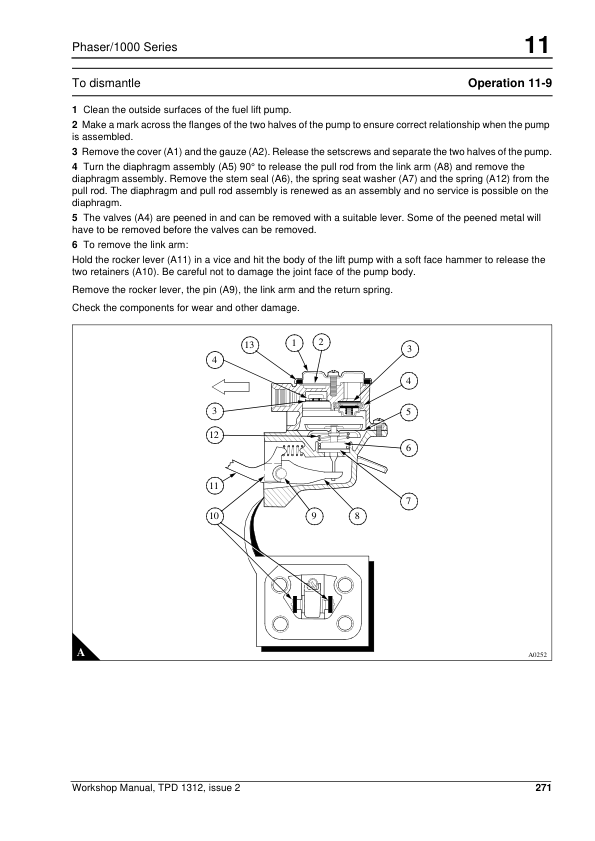 Phaser/1000 Series

11

To dismantle

Operation 11-9

1 Clean the outside surfaces of the fuel lift pump.

2 Make a mark across the flanges of the two halves of the pump to ensure correct relationship when the pump is assembled.

3 Remove the cover (A1) and the gauze (A2). Release the setscrews and separate the two halves of the pump.

4 Turn the diaphragm assembly (A5) 90° to release the pull rod from the link arm (A8) and remove the diaphragm assembly. Remove the stem seal (A6), the spring seat washer (A7) and the spring (A12) from the pull rod. The diaphragm and pull rod assembly is renewed as an assembly and no service is possible on the diaphragm.

5 The valves (A4) are peened in and can be removed with a suitable lever. Some of the peened metal will have to be removed before the valves can be removed.

6 To remove the link arm:

Hold the rocker lever (A11) in a vice and hit the body of the lift pump with a soft face hammer to release the two retainers (A10). Be careful not to damage the joint face of the pump body.

Remove the rocker lever, the pin (A9), the link arm and the return spring.

Check the components for wear and other damage.

13
1
2
3
4
4
3
5
12
6
11
7
10
9
8

A

A0252

Workshop Manual, TPD 1312, issue 2

271