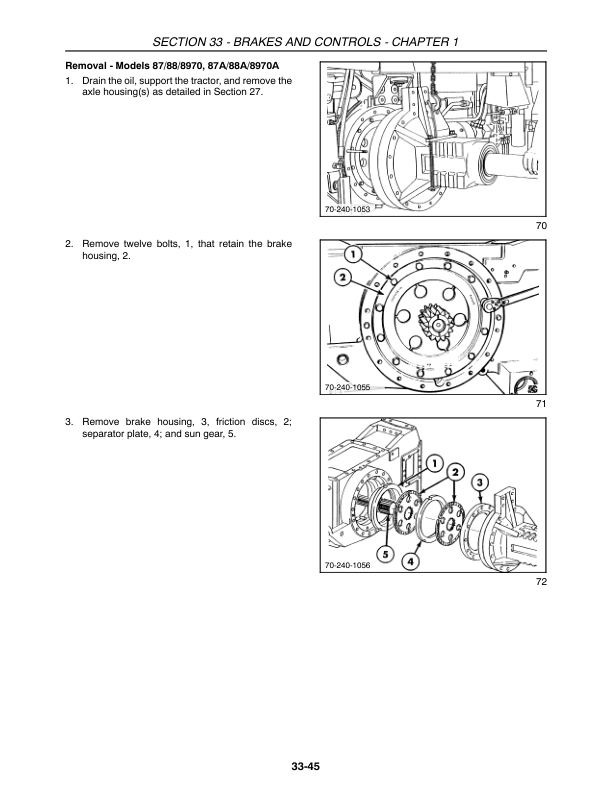 SECTION 33 - BRAKES AND CONTROLS - CHAPTER 1

Removal - Models 87/88/8970, 87A/88A/8970A

1. Drain the oil, support the tractor, and remove the axle housing(s) as detailed in Section 27.

70-240-1053

70

2. Remove twelve bolts, 1, that retain the brake housing, 2.

1

2

70-240-1055

71

3. Remove brake housing, 3, friction discs, 2; separator plate, 4; and sun gear, 5.

1

2

3

5

4

70-240-1056

72

33-45