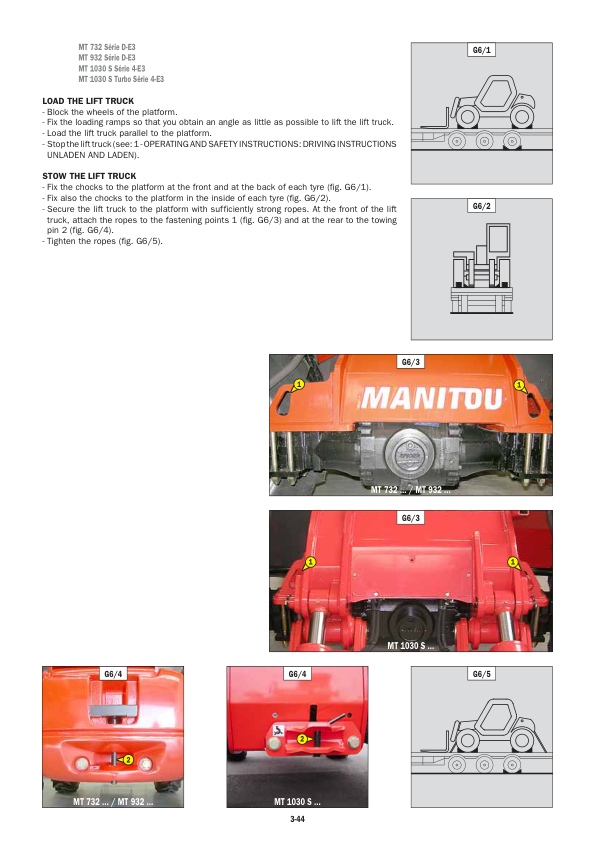 MT 732 Série D-E3
MT 932 Série D-E3
MT 1030 S Série 4-E3
MT 1030 S Turbo Série 4-E3

LOAD THE LIFT TRUCK
- Block the wheels of the platform.
- Fix the loading ramps so that you obtain an angle as little as possible to lift the lift truck.
- Load the lift truck parallel to the platform.
- Stop the lift truck (see: 1 - OPERATING AND SAFETY INSTRUCTIONS: DRIVING INSTRUCTIONS UNLADEN AND LADEN).

STOW THE LIFT TRUCK
- Fix the chocks to the platform at the front and at the back of each tyre (fig. G6/1).
- Fix also the chocks to the platform in the inside of each tyre (fig. G6/2).
- Secure the lift truck to the platform with sufficiently strong ropes. At the front of the lift truck, attach the ropes to the fastening points 1 (fig. G6/3) and at the rear to the towing pin 2 (fig. G6/4).
- Tighten the ropes (fig. G6/5).

G6/1

G6/2

G6/3
1
MANITOU
1
MT 732 ... / MT 932 ...

G6/3
1
1
MT 1030 S ...

G6/4
2
MT 732 ... / MT 932 ...

G6/4
2
MT 1030 S ...

G6/5

3-44