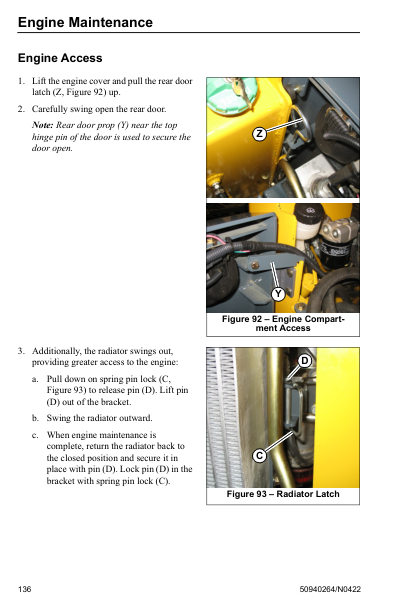 Engine Maintenance

Engine Access

1. Lift the engine cover and pull the rear door latch (Z, Figure 92) up.

2. Carefully swing open the rear door.

Note: Rear door prop (Y) near the top hinge pin of the door is used to secure the door open.

Z

Y

Figure 92 – Engine Compartment Access

3. Additionally, the radiator swings out, providing greater access to the engine:

a. Pull down on spring pin lock (C, Figure 93) to release pin (D). Lift pin (D) out of the bracket.

b. Swing the radiator outward.

c. When engine maintenance is complete, return the radiator back to the closed position and secure it in place with pin (D). Lock pin (D) in the bracket with spring pin lock (C).

D

C

Figure 93 – Radiator Latch

136

50940264/N0422