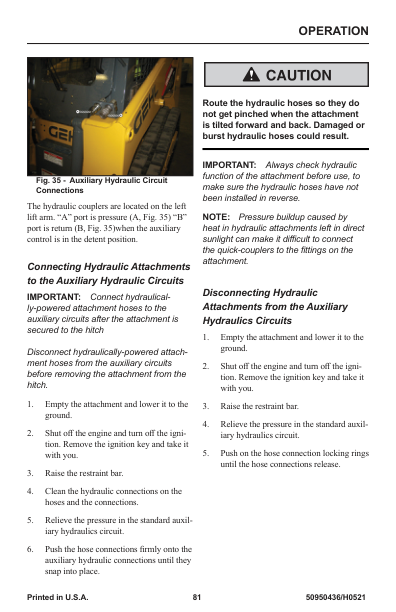 OPERATION

Fig. 35 - Auxiliary Hydraulic Circuit Connections

The hydraulic couplers are located on the left lift arm. “A” port is pressure (A, Fig. 35) “B” port is return (B, Fig. 35)when the auxiliary control is in the detent position.

Connecting Hydraulic Attachments to the Auxiliary Hydraulic Circuits

IMPORTANT: Connect hydraulically-powered attachment hoses to the auxiliary circuits after the attachment is secured to the hitch

Disconnect hydraulically-powered attachment hoses from the auxiliary circuits before removing the attachment from the hitch.

1. Empty the attachment and lower it to the ground.

2. Shut off the engine and turn off the ignition. Remove the ignition key and take it with you.

3. Raise the restraint bar.

4. Clean the hydraulic connections on the hoses and the connections.

5. Relieve the pressure in the standard auxiliary hydraulics circuit.

6. Push the hose connections firmly onto the auxiliary hydraulic connections until they snap into place.

CAUTION

Route the hydraulic hoses so they do not get pinched when the attachment is tilted forward and back. Damaged or burst hydraulic hoses could result.

IMPORTANT: Always check hydraulic function of the attachment before use, to make sure the hydraulic hoses have not been installed in reverse.

NOTE: Pressure buildup caused by heat in hydraulic attachments left in direct sunlight can make it difficult to connect the quick-couplers to the fittings on the attachment.

Disconnecting Hydraulic Attachments from the Auxiliary Hydraulics Circuits

1. Empty the attachment and lower it to the ground.

2. Shut off the engine and turn off the ignition. Remove the ignition key and take it with you.

3. Raise the restraint bar.

4. Relieve the pressure in the standard auxiliary hydraulics circuit.

5. Push on the hose connection locking rings until the hose connections release.

Printed in U.S.A. 81 50950436/H0521