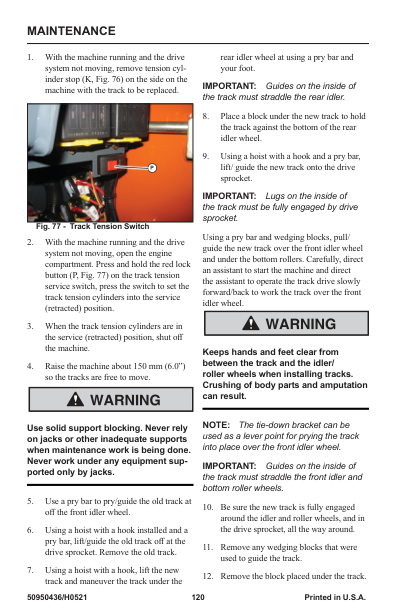 MAINTENANCE

1. With the machine running and the drive system not moving, remove tension cylinder stop (K, Fig. 76) on the side on the machine with the track to be replaced.

P

Fig. 77 - Track Tension Switch

2. With the machine running and the drive system not moving, open the engine compartment. Press and hold the red lock button (P, Fig. 77) on the track tension service switch, press the switch to set the track tension cylinders into the service (retracted) position.

3. When the track tension cylinders are in the service (retracted) position, shut off the machine.

4. Raise the machine about 150 mm (6.0") so the tracks are free to move.

WARNING

Use solid support blocking. Never rely on jacks or other inadequate supports when maintenance work is being done. Never work under any equipment supported only by jacks.

5. Use a pry bar to pry/guide the old track at off the front idler wheel.

6. Using a hoist with a hook installed and a pry bar, lift/guide the old track off at the drive sprocket. Remove the old track.

7. Using a hoist with a hook, lift the new track and maneuver the track under the rear idler wheel at using a pry bar and your foot.

IMPORTANT: Guides on the inside of the track must straddle the rear idler.

8. Place a block under the new track to hold the track against the bottom of the rear idler wheel.

9. Using a hoist with a hook and a pry bar, lift/ guide the new track onto the drive sprocket.

IMPORTANT: Lugs on the inside of the track must be fully engaged by drive sprocket.

Using a pry bar and wedging blocks, pull/ guide the new track over the front idler wheel and under the bottom rollers. Carefully, direct an assistant to start the machine and direct the assistant to operate the track drive slowly forward/back to work the track over the front idler wheel.

WARNING

Keeps hands and feet clear from between the track and the idler/ roller wheels when installing tracks. Crushing of body parts and amputation can result.

NOTE: The tie-down bracket can be used as a lever point for prying the track into place over the front idler wheel.

IMPORTANT: Guides on the inside of the track must straddle the front idler and bottom roller wheels.

10. Be sure the new track is fully engaged around the idler and roller wheels, and in the drive sprocket, all the way around.

11. Remove any wedging blocks that were used to guide the track.

12. Remove the block placed under the track.

50950436/H0521 120 Printed in U.S.A.