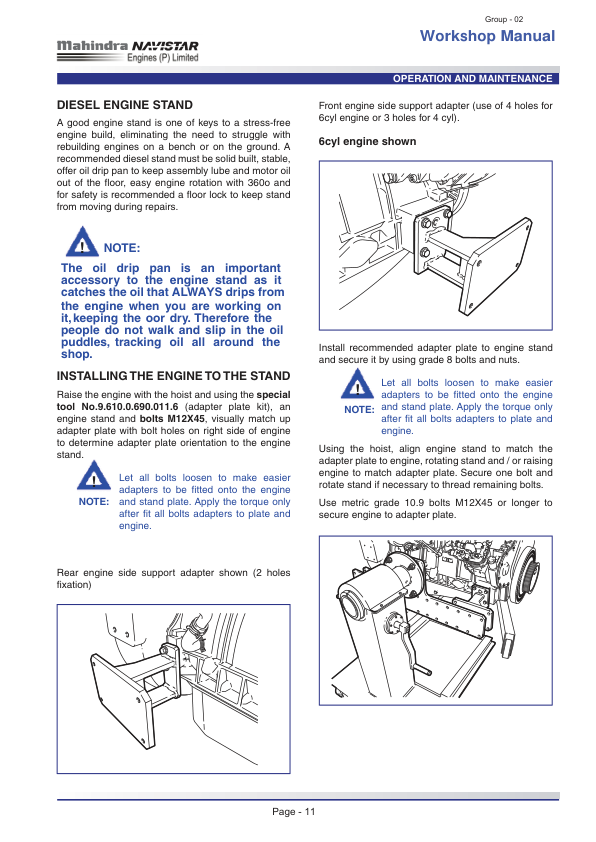 Group - 02
Workshop Manual

Mahindra NAVISTAR
Engines (P) Limited

OPERATION AND MAINTENANCE

DIESEL ENGINE STAND

A good engine stand is one of keys to a stress-free engine build, eliminating the need to struggle with rebuilding engines on a bench or on the ground. A recommended diesel stand must be solid built, stable, offer oil drip pan to keep assembly lube and motor oil out of the floor, easy engine rotation with 360o and for safety is recommended a floor lock to keep stand from moving during repairs.

NOTE:

The oil drip pan is an important accessory to the engine stand as it catches the oil that ALWAYS drips from the engine when you are working on it, keeping the oor dry. Therefore the people do not walk and slip in the oil puddles, tracking oil all around the shop.

INSTALLING THE ENGINE TO THE STAND

Raise the engine with the hoist and using the special tool No.9.610.0.690.011.6 (adapter plate kit), an engine stand and bolts M12X45, visually match up adapter plate with bolt holes on right side of engine to determine adapter plate orientation to the engine stand.

NOTE: Let all bolts loosen to make easier adapters to be fitted onto the engine and stand plate. Apply the torque only after fit all bolts adapters to plate and engine.

Rear engine side support adapter shown (2 holes fixation)

Front engine side support adapter (use of 4 holes for 6cyl engine or 3 holes for 4 cyl).

6cyl engine shown

Install recommended adapter plate to engine stand and secure it by using grade 8 bolts and nuts.

NOTE: Let all bolts loosen to make easier adapters to be fitted onto the engine and stand plate. Apply the torque only after fit all bolts adapters to plate and engine.

Using the hoist, align engine stand to match the adapter plate to engine, rotating stand and / or raising engine to match adapter plate. Secure one bolt and rotate stand if necessary to thread remaining bolts.

Use metric grade 10.9 bolts M12X45 or longer to secure engine to adapter plate.

Page - 11