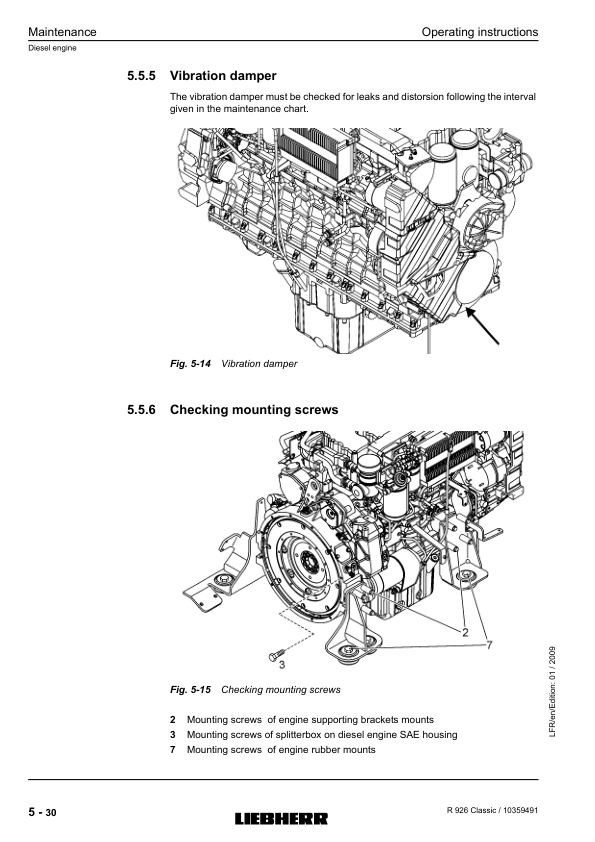 Maintenance

Operating instructions

Diesel engine

5.5.5 Vibration damper

The vibration damper must be checked for leaks and distorsion following the interval given in the maintenance chart.

Fig. 5-14 Vibration damper

5.5.6 Checking mounting screws

2

7

3

Fig. 5-15 Checking mounting screws

2 Mounting screws of engine supporting brackets mounts
3 Mounting screws of splitterbox on diesel engine SAE housing
7 Mounting screws of engine rubber mounts

LFR/en/Edition: 01 / 2009

5 - 30

LIEBHERR

R 926 Classic / 10359491