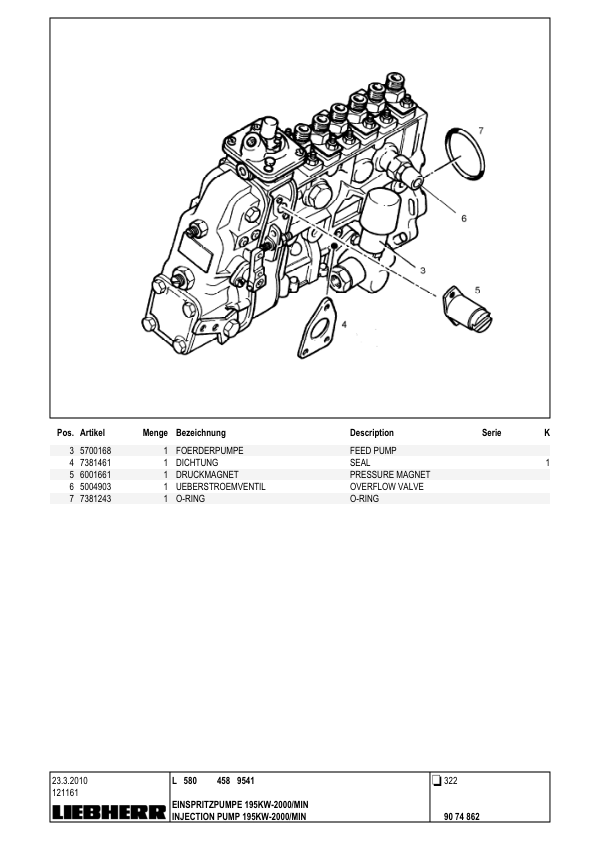 7

6

3

5

4

| Pos. | Artikel | Menge | Bezeichnung | Description | Serie | K |
|---|---|---|---|---|---|---|
| 3 | 5700168 | 1 | FOERDERPUMPE | FEED PUMP | | |
| 4 | 7381461 | 1 | DICHTUNG | SEAL | | 1 |
| 5 | 6001661 | 1 | DRUCKMAGNET | PRESSURE MAGNET | | |
| 6 | 5004903 | 1 | UEBERSTROEMVENTIL | OVERFLOW VALVE | | |
| 7 | 7381243 | 1 | O-RING | O-RING | | |

23.3.2010
121161
LIEBHERR

L 580 458 9541

EINSPRITZPUMPE 195KW-2000/MIN
INJECTION PUMP 195KW-2000/MIN

322

90 74 862