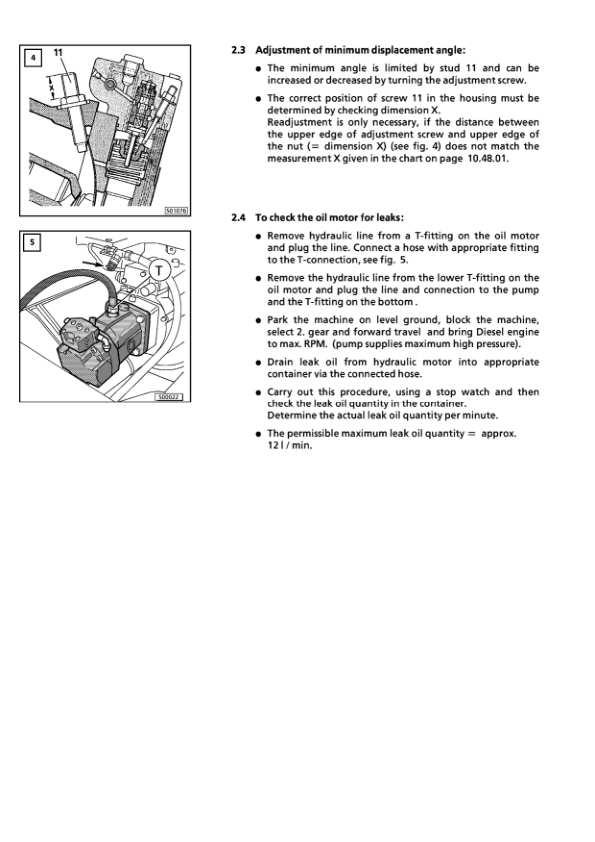 4

11

X

S01076

5

T

S00022

2.3 Adjustment of minimum displacement angle:

● The minimum angle is limited by stud 11 and can be increased or decreased by turning the adjustment screw.

● The correct position of screw 11 in the housing must be determined by checking dimension X.
Readjustment is only necessary, if the distance between the upper edge of adjustment screw and upper edge of the nut (= dimension X) (see fig. 4) does not match the measurement X given in the chart on page 10.48.01.

2.4 To check the oil motor for leaks:

● Remove hydraulic line from a T-fitting on the oil motor and plug the line. Connect a hose with appropriate fitting to the T-connection, see fig. 5.

● Remove the hydraulic line from the lower T-fitting on the oil motor and plug the line and connection to the pump and the T-fitting on the bottom .

● Park the machine on level ground, block the machine, select 2. gear and forward travel and bring Diesel engine to max. RPM. (pump supplies maximum high pressure).

● Drain leak oil from hydraulic motor into appropriate container via the connected hose.

● Carry out this procedure, using a stop watch and then check the leak oil quantity in the container.
Determine the actual leak oil quantity per minute.

● The permissible maximum leak oil quantity = approx. 12 l / min.