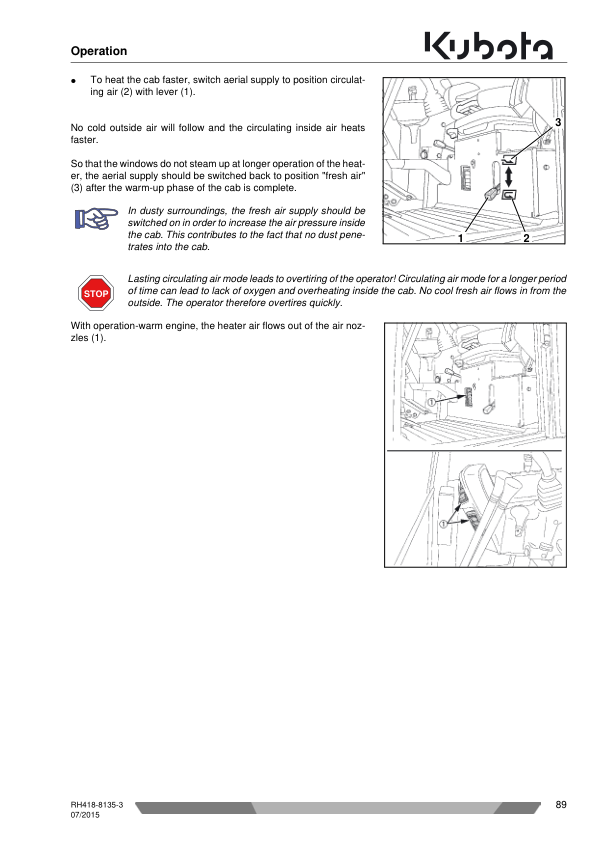 Operation

Kubota

● To heat the cab faster, switch aerial supply to position circulating air (2) with lever (1).

No cold outside air will follow and the circulating inside air heats faster.

So that the windows do not steam up at longer operation of the heater, the aerial supply should be switched back to position "fresh air" (3) after the warm-up phase of the cab is complete.

In dusty surroundings, the fresh air supply should be switched on in order to increase the air pressure inside the cab. This contributes to the fact that no dust penetrates into the cab.

3

1

2

STOP

Lasting circulating air mode leads to overtiring of the operator! Circulating air mode for a longer period of time can lead to lack of oxygen and overheating inside the cab. No cool fresh air flows in from the outside. The operator therefore overtires quickly.

With operation-warm engine, the heater air flows out of the air nozzles (1).

①

①

RH418-8135-3
07/2015

89