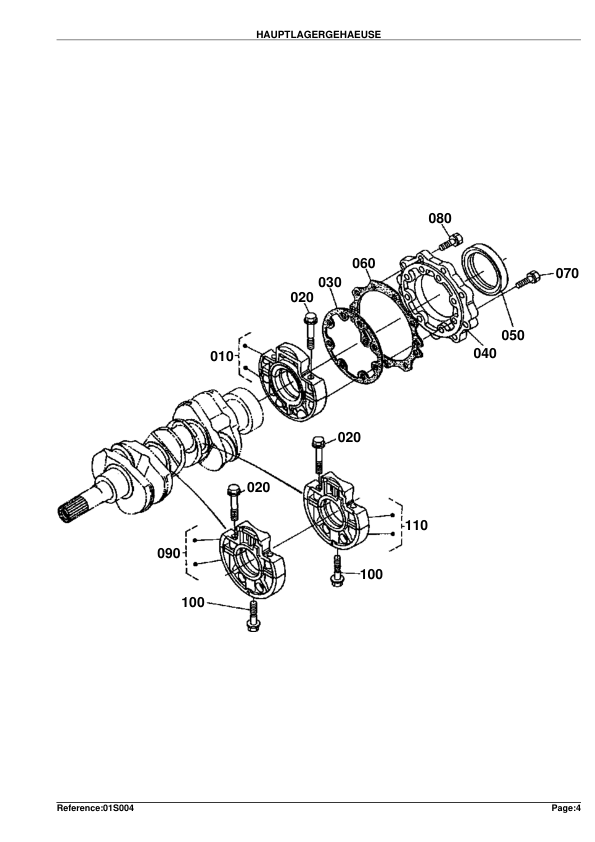 HAUPTLAGERGEHAEUSE

080
060
070
030
020
050
040
010
020
020
110
090
100
100

Reference:01S004

Page:4