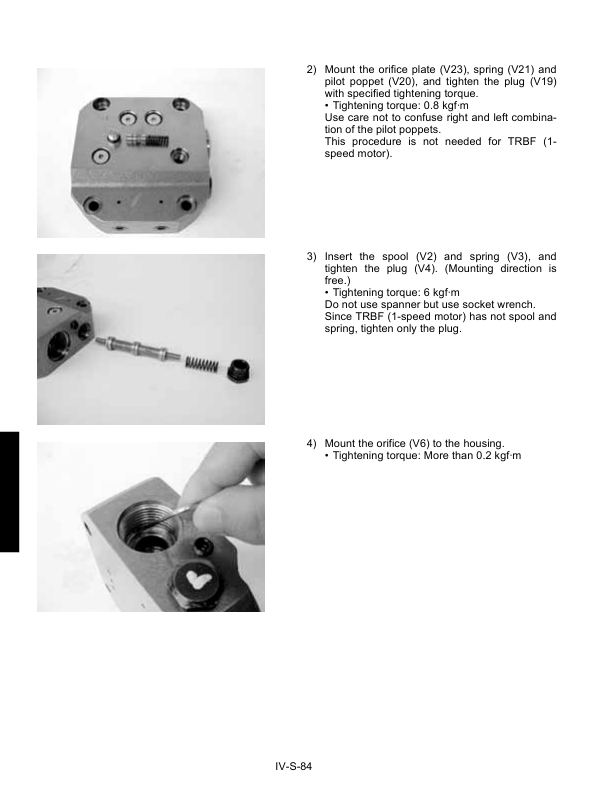 2) Mount the orifice plate (V23), spring (V21) and pilot poppet (V20), and tighten the plug (V19) with specified tightening torque.
• Tightening torque: 0.8 kgf·m
Use care not to confuse right and left combination of the pilot poppets.
This procedure is not needed for TRBF (1-speed motor).

3) Insert the spool (V2) and spring (V3), and tighten the plug (V4). (Mounting direction is free.)
• Tightening torque: 6 kgf·m
Do not use spanner but use socket wrench.
Since TRBF (1-speed motor) has not spool and spring, tighten only the plug.

4) Mount the orifice (V6) to the housing.
• Tightening torque: More than 0.2 kgf·m

IV-S-84