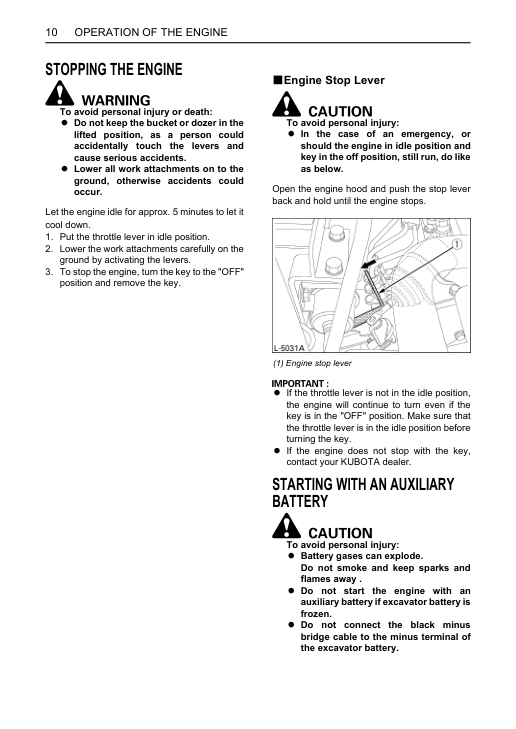 10 OPERATION OF THE ENGINE

STOPPING THE ENGINE

WARNING
To avoid personal injury or death:
● Do not keep the bucket or dozer in the lifted position, as a person could accidentally touch the levers and cause serious accidents.
● Lower all work attachments on to the ground, otherwise accidents could occur.

Let the engine idle for approx. 5 minutes to let it cool down.
1. Put the throttle lever in idle position.
2. Lower the work attachments carefully on the ground by activating the levers.
3. To stop the engine, turn the key to the "OFF" position and remove the key.

■Engine Stop Lever

CAUTION
To avoid personal injury:
● In the case of an emergency, or should the engine in idle position and key in the off position, still run, do like as below.

Open the engine hood and push the stop lever back and hold until the engine stops.

1

L-5031A

(1) Engine stop lever

IMPORTANT :
● If the throttle lever is not in the idle position, the engine will continue to turn even if the key is in the "OFF" position. Make sure that the throttle lever is in the idle position before turning the key.
● If the engine does not stop with the key, contact your KUBOTA dealer.

STARTING WITH AN AUXILIARY BATTERY

CAUTION
To avoid personal injury:
● Battery gases can explode.
Do not smoke and keep sparks and flames away .
● Do not start the engine with an auxiliary battery if excavator battery is frozen.
● Do not connect the black minus bridge cable to the minus terminal of the excavator battery.