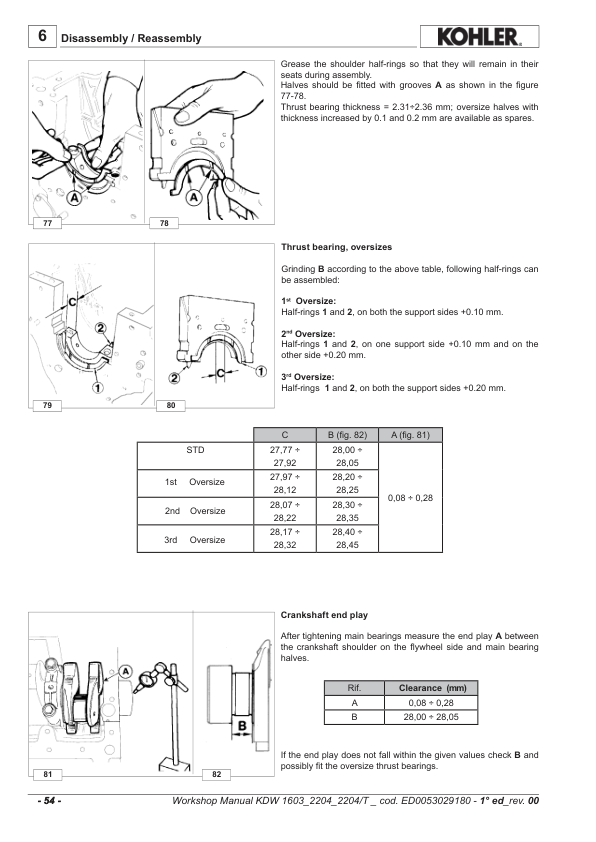 6 Disassembly / Reassembly

KOHLER

A

A

77

78

Grease the shoulder half-rings so that they will remain in their seats during assembly.
Halves should be fitted with grooves **A** as shown in the figure 77-78.
Thrust bearing thickness = 2.31÷2.36 mm; oversize halves with thickness increased by 0.1 and 0.2 mm are available as spares.

C

2

1

2

C

1

79

80

**Thrust bearing, oversizes**

Grinding **B** according to the above table, following half-rings can be assembled:

**1st Oversize:**
Half-rings **1** and **2**, on both the support sides +0.10 mm.

**2nd Oversize:**
Half-rings **1** and **2**, on one support side +0.10 mm and on the other side +0.20 mm.

**3rd Oversize:**
Half-rings **1** and **2**, on both the support sides +0.20 mm.

| | C | B (fig. 82) | A (fig. 81) |
|---|---|---|---|
| STD | 27,77 ÷ 27,92 | 28,00 ÷ 28,05 | 0,08 ÷ 0,28 |
| 1st Oversize | 27,97 ÷ 28,12 | 28,20 ÷ 28,25 | |
| 2nd Oversize | 28,07 ÷ 28,22 | 28,30 ÷ 28,35 | |
| 3rd Oversize | 28,17 ÷ 28,32 | 28,40 ÷ 28,45 | |

A

B

81

82

**Crankshaft end play**

After tightening main bearings measure the end play **A** between the crankshaft shoulder on the flywheel side and main bearing halves.

| Rif. | Clearance (mm) |
|---|---|
| A | 0,08 ÷ 0,28 |
| B | 28,00 ÷ 28,05 |

If the end play does not fall within the given values check **B** and possibly fit the oversize thrust bearings.

- 54 -

Workshop Manual KDW 1603_2204_2204/T _ cod. ED0053029180 - 1° ed_rev. 00