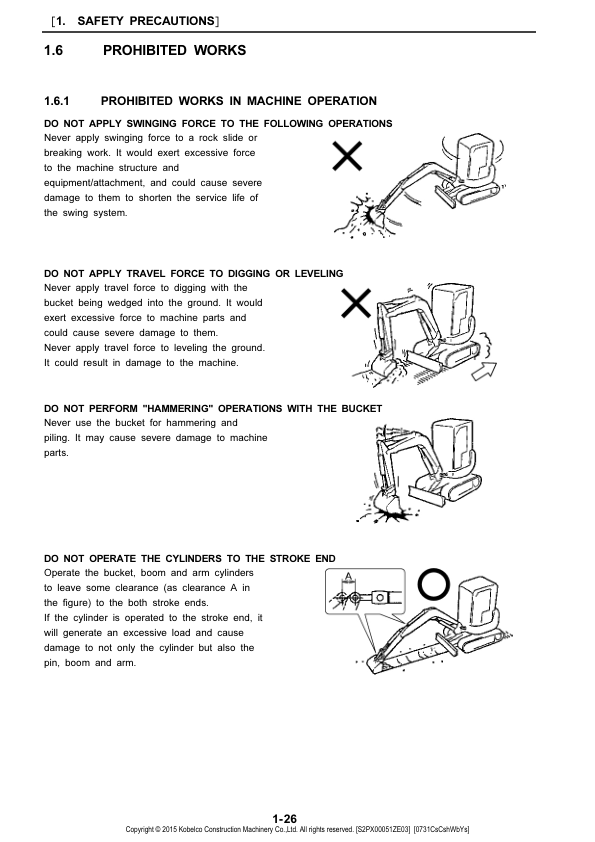 [1. SAFETY PRECAUTIONS]

1.6 PROHIBITED WORKS

1.6.1 PROHIBITED WORKS IN MACHINE OPERATION

DO NOT APPLY SWINGING FORCE TO THE FOLLOWING OPERATIONS
Never apply swinging force to a rock slide or breaking work. It would exert excessive force to the machine structure and equipment/attachment, and could cause severe damage to them to shorten the service life of the swing system.

DO NOT APPLY TRAVEL FORCE TO DIGGING OR LEVELING
Never apply travel force to digging with the bucket being wedged into the ground. It would exert excessive force to machine parts and could cause severe damage to them.
Never apply travel force to leveling the ground. It could result in damage to the machine.

DO NOT PERFORM "HAMMERING" OPERATIONS WITH THE BUCKET
Never use the bucket for hammering and piling. It may cause severe damage to machine parts.

DO NOT OPERATE THE CYLINDERS TO THE STROKE END
Operate the bucket, boom and arm cylinders to leave some clearance (as clearance A in the figure) to the both stroke ends.
If the cylinder is operated to the stroke end, it will generate an excessive load and cause damage to not only the cylinder but also the pin, boom and arm.

A

1-26
Copyright © 2015 Kobelco Construction Machinery Co.,Ltd. All rights reserved. [S2PX00051ZE03] [0731CsCshWbYs]