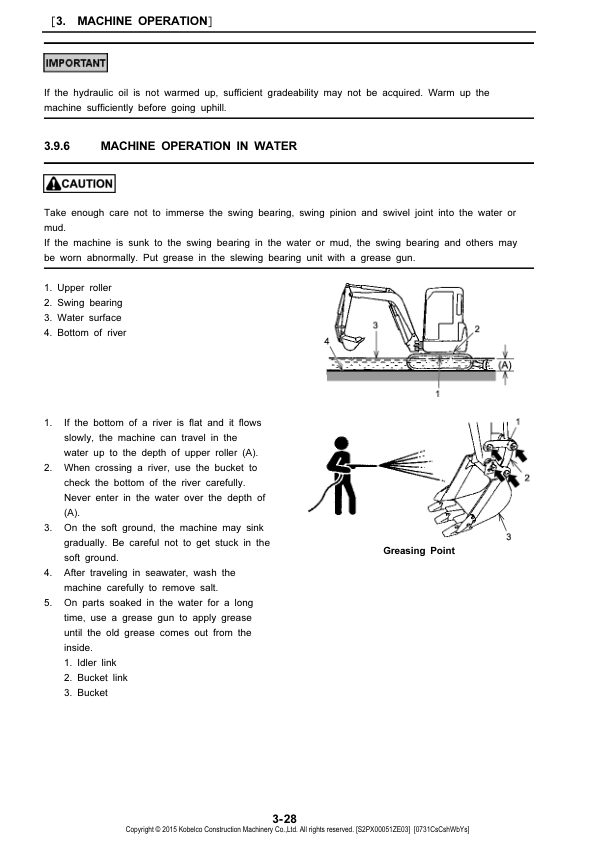 [3. MACHINE OPERATION]

IMPORTANT

If the hydraulic oil is not warmed up, sufficient gradeability may not be acquired. Warm up the machine sufficiently before going uphill.

3.9.6 MACHINE OPERATION IN WATER

CAUTION

Take enough care not to immerse the swing bearing, swing pinion and swivel joint into the water or mud.
If the machine is sunk to the swing bearing in the water or mud, the swing bearing and others may be worn abnormally. Put grease in the slewing bearing unit with a grease gun.

1. Upper roller
2. Swing bearing
3. Water surface
4. Bottom of river

4
3
2
(A)
1

1. If the bottom of a river is flat and it flows slowly, the machine can travel in the water up to the depth of upper roller (A).
2. When crossing a river, use the bucket to check the bottom of the river carefully. Never enter in the water over the depth of (A).
3. On the soft ground, the machine may sink gradually. Be careful not to get stuck in the soft ground.
4. After traveling in seawater, wash the machine carefully to remove salt.
5. On parts soaked in the water for a long time, use a grease gun to apply grease until the old grease comes out from the inside.
1. Idler link
2. Bucket link
3. Bucket

1
2
3
Greasing Point

3-28
Copyright © 2015 Kobelco Construction Machinery Co.,Ltd. All rights reserved. [S2PX00051ZE03] [0731CsCshWbYs]