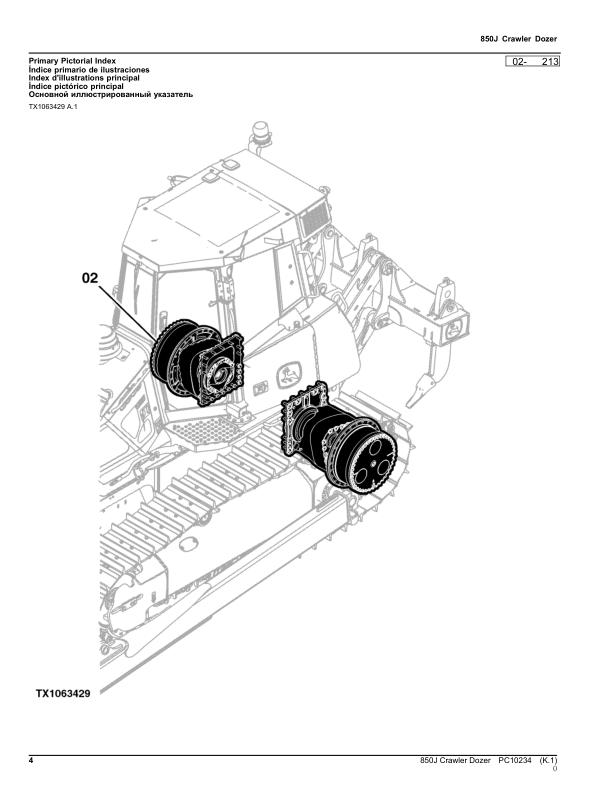 850J Crawler Dozer

Primary Pictorial Index
Índice primario de ilustraciones
Index d'illustrations principal
Índice pictórico principal
Основной иллюстрированный указатель

02- 213

TX1063429 A.1

02

TX1063429

4

850J Crawler Dozer PC10234 (K.1)
0