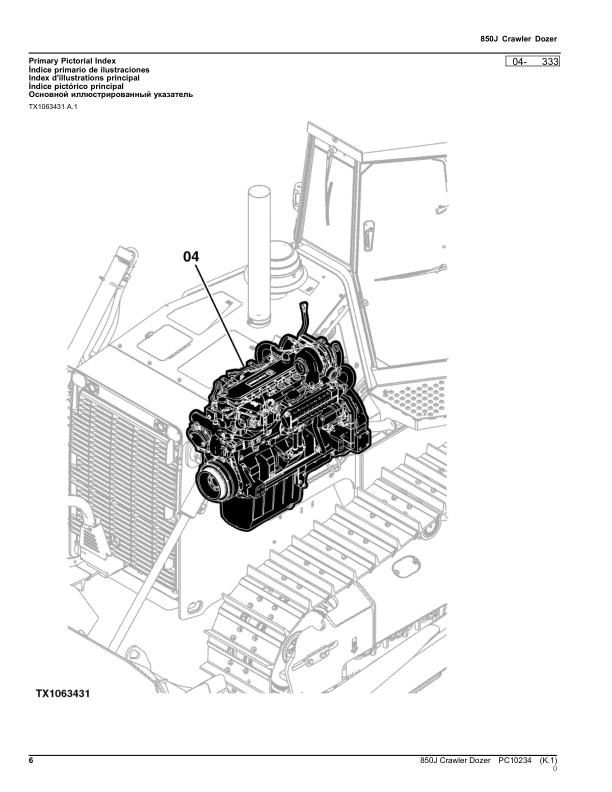 850J Crawler Dozer

Primary Pictorial Index
Índice primario de ilustraciones
Index d'illustrations principal
Índice pictórico principal
Основной иллюстрированный указатель

04- 333

TX1063431 A.1

04

TX1063431

6

850J Crawler Dozer PC10234 (K.1)
0