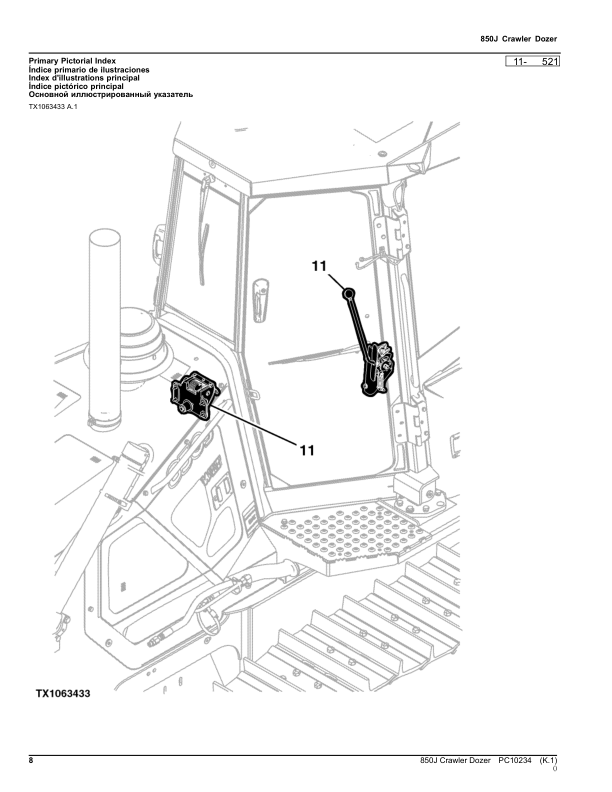 850J Crawler Dozer

Primary Pictorial Index
Índice primario de ilustraciones
Index d'illustrations principal
Índice pictórico principal
Основной иллюстрированный указатель

11- 521

TX1063433 A.1

11

11

TX1063433

8

850J Crawler Dozer PC10234 (K.1)
0