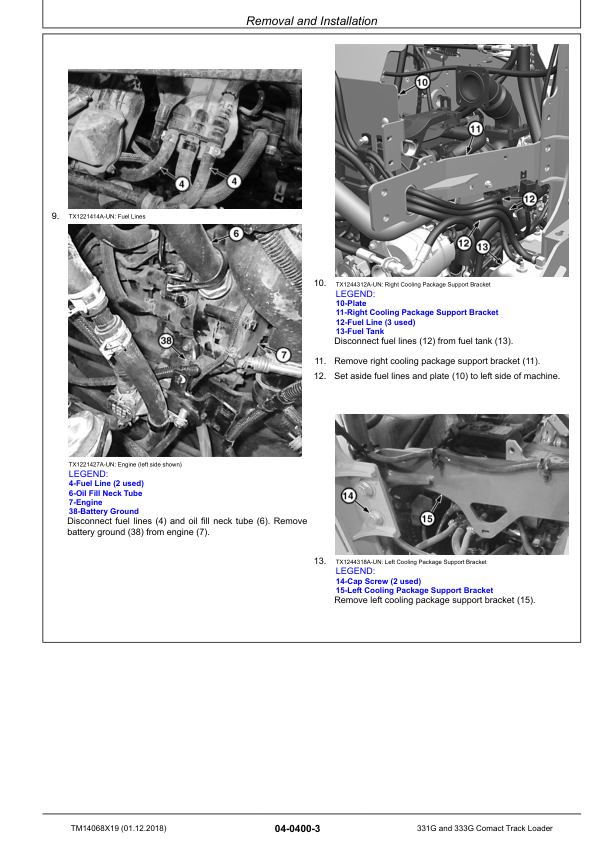 Removal and Installation

4

4

9. TX1221414A-UN: Fuel Lines

6

38

7

TX1221427A-UN: Engine (left side shown)
LEGEND:
4-Fuel Line (2 used)
6-Oil Fill Neck Tube
7-Engine
38-Battery Ground

Disconnect fuel lines (4) and oil fill neck tube (6). Remove battery ground (38) from engine (7).

10

11

12

12

13

10. TX1244312A-UN: Right Cooling Package Support Bracket
LEGEND:
10-Plate
11-Right Cooling Package Support Bracket
12-Fuel Line (3 used)
13-Fuel Tank

Disconnect fuel lines (12) from fuel tank (13).

11. Remove right cooling package support bracket (11).

12. Set aside fuel lines and plate (10) to left side of machine.

14

15

13. TX1244318A-UN: Left Cooling Package Support Bracket
LEGEND:
14-Cap Screw (2 used)
15-Left Cooling Package Support Bracket

Remove left cooling package support bracket (15).

TM14068X19 (01.12.2018)

04-0400-3

331G and 333G Comact Track Loader