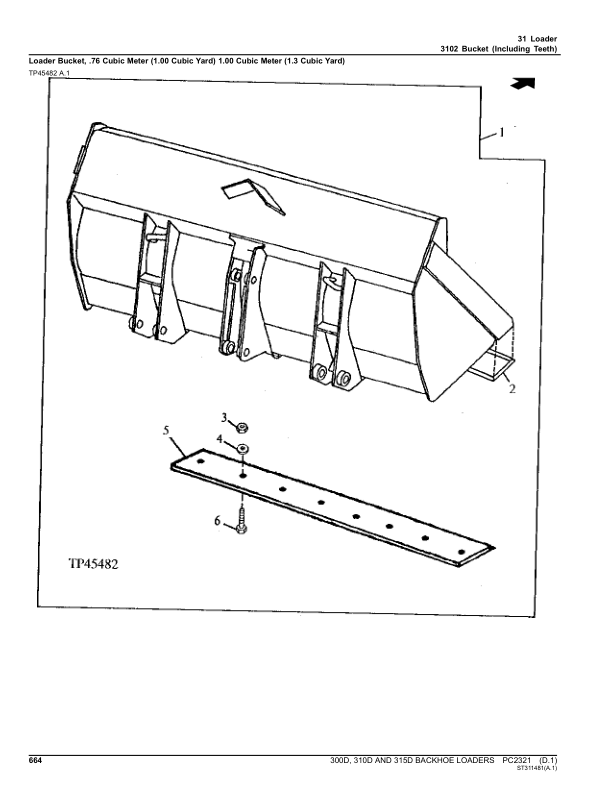 31 Loader
3102 Bucket (Including Teeth)

Loader Bucket, .76 Cubic Meter (1.00 Cubic Yard) 1.00 Cubic Meter (1.3 Cubic Yard)

TP45482 A.1

1

2

3

4

5

6

TP45482

664

300D, 310D AND 315D BACKHOE LOADERS PC2321 (D.1)
ST311481(A.1)