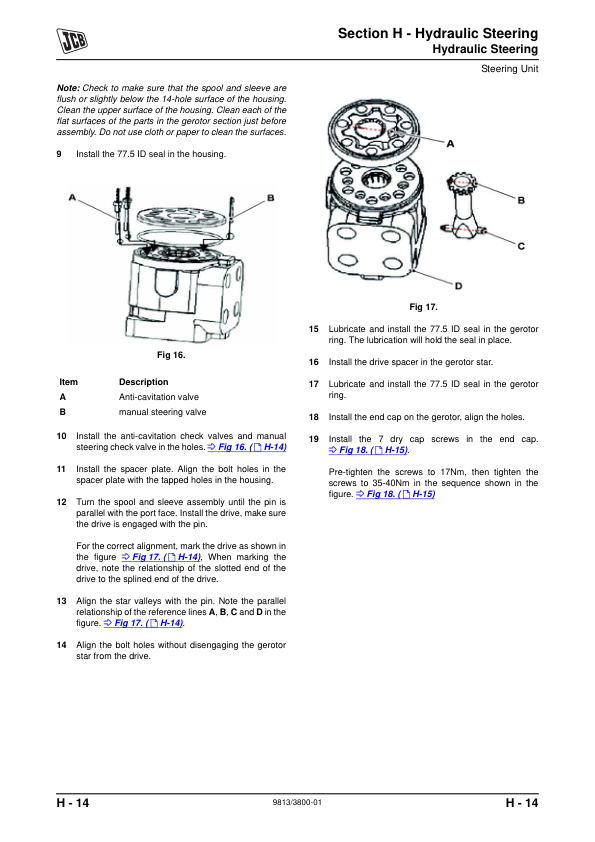 JCB

Section H - Hydraulic Steering
Hydraulic Steering

Steering Unit

Note: Check to make sure that the spool and sleeve are flush or slightly below the 14-hole surface of the housing. Clean the upper surface of the housing. Clean each of the flat surfaces of the parts in the gerotor section just before assembly. Do not use cloth or paper to clean the surfaces.

9 Install the 77.5 ID seal in the housing.

A
B

Fig 16.

| Item | Description |
|---|---|
| A | Anti-cavitation valve |
| B | manual steering valve |

10 Install the anti-cavitation check valves and manual steering check valve in the holes. ⇨ Fig 16. ( H-14)

11 Install the spacer plate. Align the bolt holes in the spacer plate with the tapped holes in the housing.

12 Turn the spool and sleeve assembly until the pin is parallel with the port face. Install the drive, make sure the drive is engaged with the pin.

For the correct alignment, mark the drive as shown in the figure ⇨ Fig 17. ( H-14). When marking the drive, note the relationship of the slotted end of the drive to the splined end of the drive.

13 Align the star valleys with the pin. Note the parallel relationship of the reference lines A, B, C and D in the figure. ⇨ Fig 17. ( H-14).

14 Align the bolt holes without disengaging the gerotor star from the drive.

A
B
C
D

Fig 17.

15 Lubricate and install the 77.5 ID seal in the gerotor ring. The lubrication will hold the seal in place.

16 Install the drive spacer in the gerotor star.

17 Lubricate and install the 77.5 ID seal in the gerotor ring.

18 Install the end cap on the gerotor, align the holes.

19 Install the 7 dry cap screws in the end cap. ⇨ Fig 18. ( H-15).

Pre-tighten the screws to 17Nm, then tighten the screws to 35-40Nm in the sequence shown in the figure. ⇨ Fig 18. ( H-15)

H - 14
9813/3800-01
H - 14