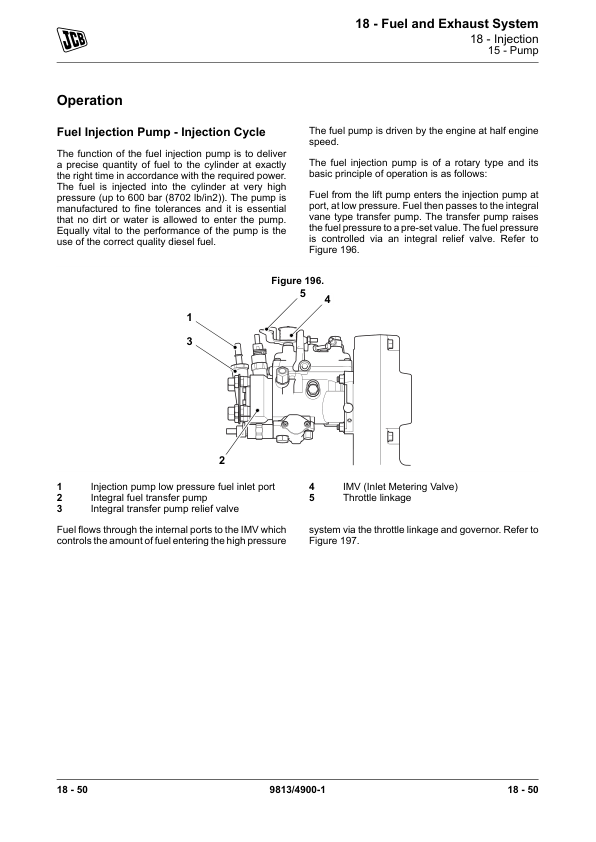 JCB

18 - Fuel and Exhaust System
18 - Injection
15 - Pump

Operation

Fuel Injection Pump - Injection Cycle

The function of the fuel injection pump is to deliver a precise quantity of fuel to the cylinder at exactly the right time in accordance with the required power. The fuel is injected into the cylinder at very high pressure (up to 600 bar (8702 lb/in2)). The pump is manufactured to fine tolerances and it is essential that no dirt or water is allowed to enter the pump. Equally vital to the performance of the pump is the use of the correct quality diesel fuel.

The fuel pump is driven by the engine at half engine speed.

The fuel injection pump is of a rotary type and its basic principle of operation is as follows:

Fuel from the lift pump enters the injection pump at port, at low pressure. Fuel then passes to the integral vane type transfer pump. The transfer pump raises the fuel pressure to a pre-set value. The fuel pressure is controlled via an integral relief valve. Refer to Figure 196.

Figure 196.

5
4
1
3
2

1 Injection pump low pressure fuel inlet port
2 Integral fuel transfer pump
3 Integral transfer pump relief valve
4 IMV (Inlet Metering Valve)
5 Throttle linkage

Fuel flows through the internal ports to the IMV which controls the amount of fuel entering the high pressure system via the throttle linkage and governor. Refer to Figure 197.

18 - 50
9813/4900-1
18 - 50