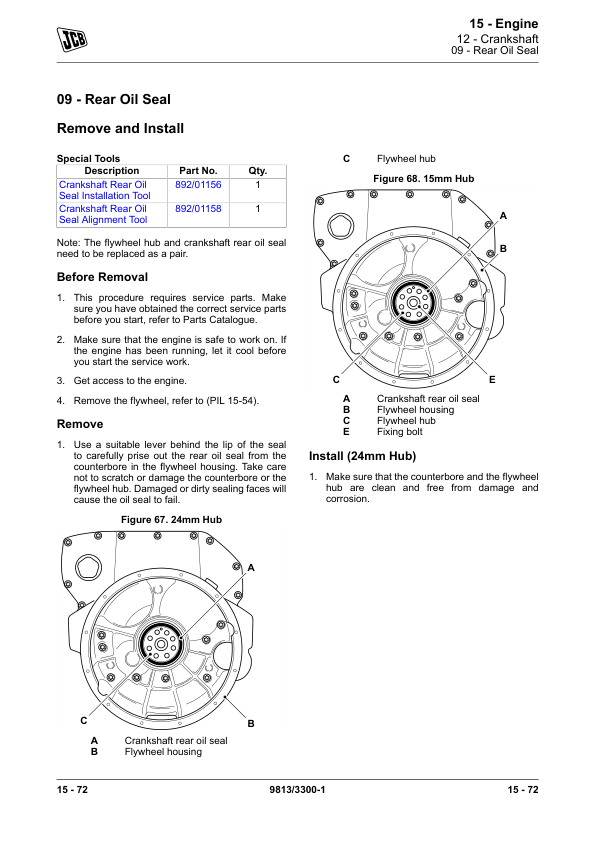 JCB

15 - Engine
12 - Crankshaft
09 - Rear Oil Seal

09 - Rear Oil Seal

Remove and Install

Special Tools

| Description | Part No. | Qty. |
|---|---|---|
| Crankshaft Rear Oil Seal Installation Tool | 892/01156 | 1 |
| Crankshaft Rear Oil Seal Alignment Tool | 892/01158 | 1 |

Note: The flywheel hub and crankshaft rear oil seal need to be replaced as a pair.

Before Removal

1. This procedure requires service parts. Make sure you have obtained the correct service parts before you start, refer to Parts Catalogue.

2. Make sure that the engine is safe to work on. If the engine has been running, let it cool before you start the service work.

3. Get access to the engine.

4. Remove the flywheel, refer to (PIL 15-54).

Remove

1. Use a suitable lever behind the lip of the seal to carefully prise out the rear oil seal from the counterbore in the flywheel housing. Take care not to scratch or damage the counterbore or the flywheel hub. Damaged or dirty sealing faces will cause the oil seal to fail.

Figure 67. 24mm Hub

A
C
B

A Crankshaft rear oil seal
B Flywheel housing
C Flywheel hub

Figure 68. 15mm Hub

A
B
C
E

A Crankshaft rear oil seal
B Flywheel housing
C Flywheel hub
E Fixing bolt

Install (24mm Hub)

1. Make sure that the counterbore and the flywheel hub are clean and free from damage and corrosion.

15 - 72
9813/3300-1
15 - 72